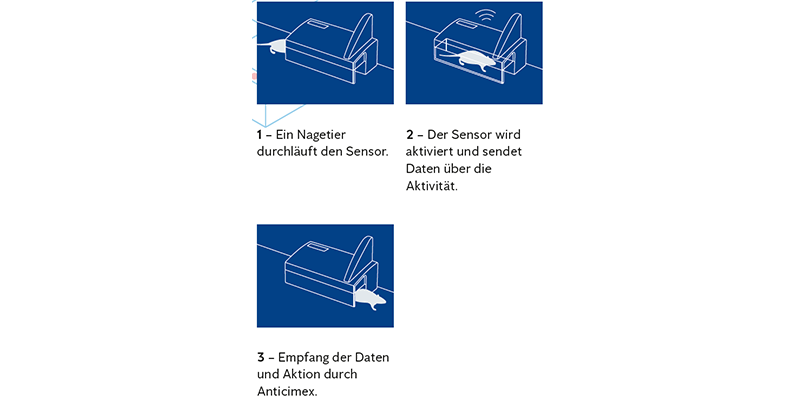 1 – Ein Nagetier durchläuft den Sensor.

2 – Der Sensor wird aktiviert und sendet Daten über die Aktivität.

3 – Empfang der Daten und Aktion durch Anticimex.