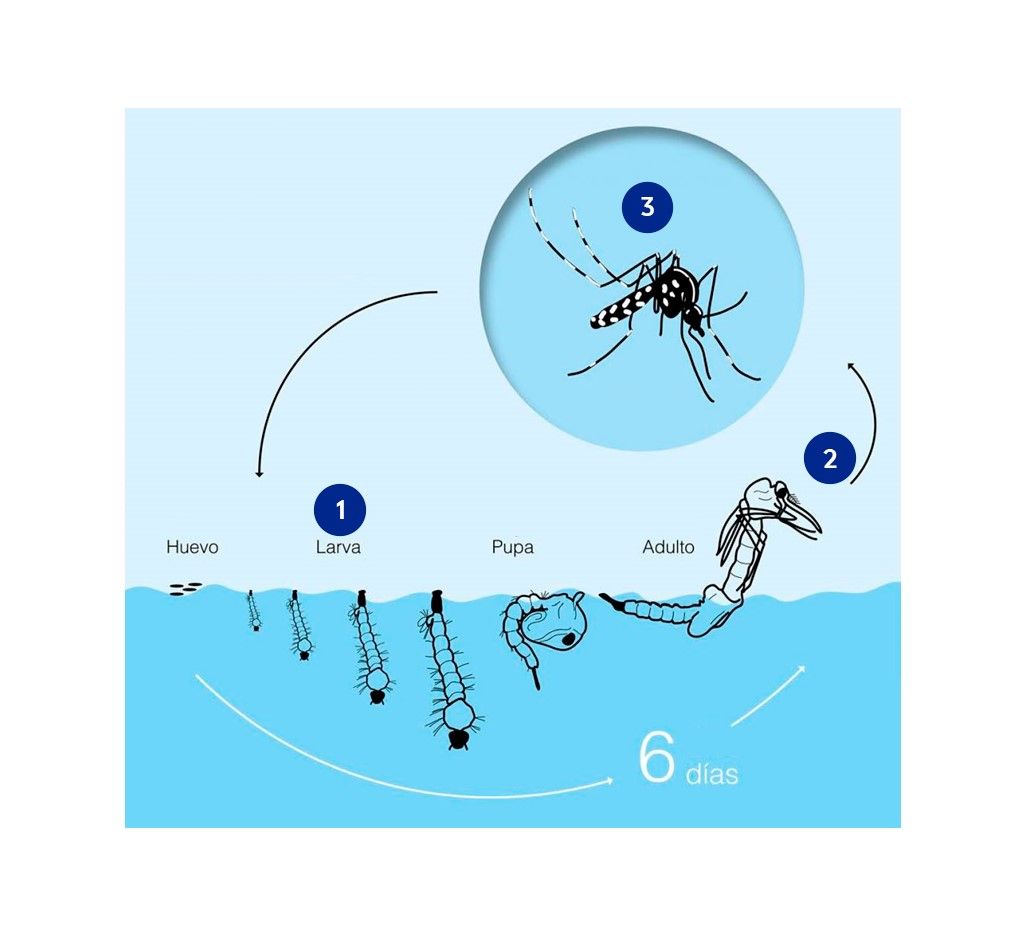 3

2

1

Huevo

Larva

Pupa

Adulto

6 días