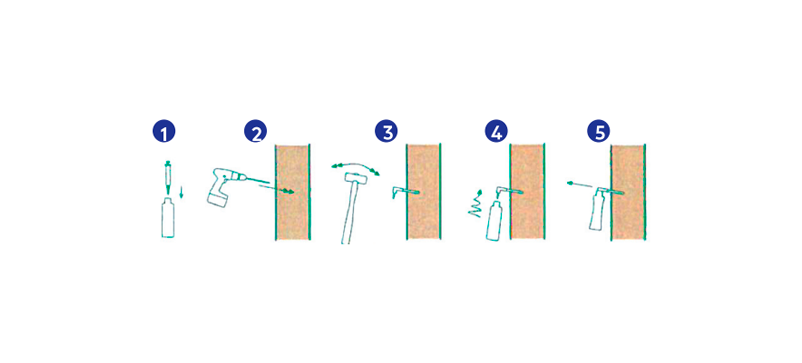 1
2
3
4
5