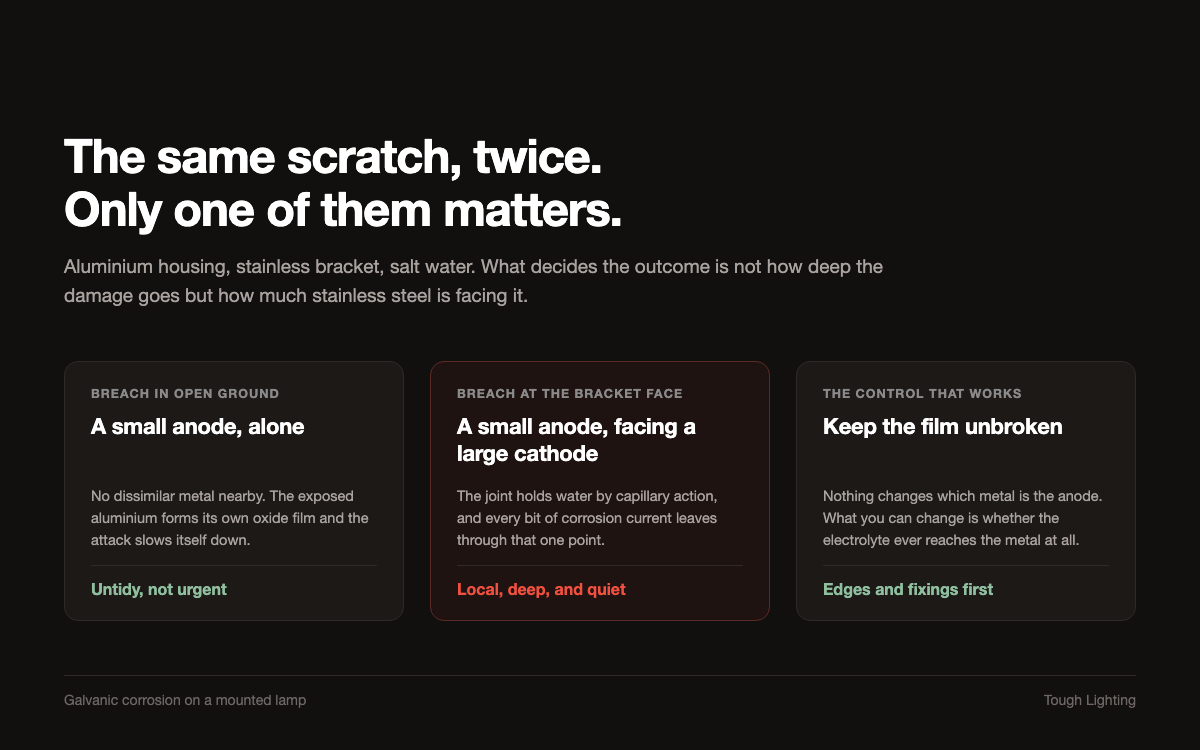 The same scratch, twice.
Only one of them matters.

Aluminium housing, stainless bracket, salt water. What decides the outcome is not how deep the damage goes but how much stainless steel is facing it.

BREACH IN OPEN GROUND

A small anode, alone

No dissimilar metal nearby. The exposed aluminium forms its own oxide film and the attack slows itself down.

Untidy, not urgent

BREACH AT THE BRACKET FACE

A small anode, facing a large cathode

The joint holds water by capillary action, and every bit of corrosion current leaves through that one point.

Local, deep, and quiet

THE CONTROL THAT WORKS

Keep the film unbroken

Nothing changes which metal is the anode. What you can change is whether the electrolyte ever reaches the metal at all.

Edges and fixings first

Galvanic corrosion on a mounted lamp

Tough Lighting