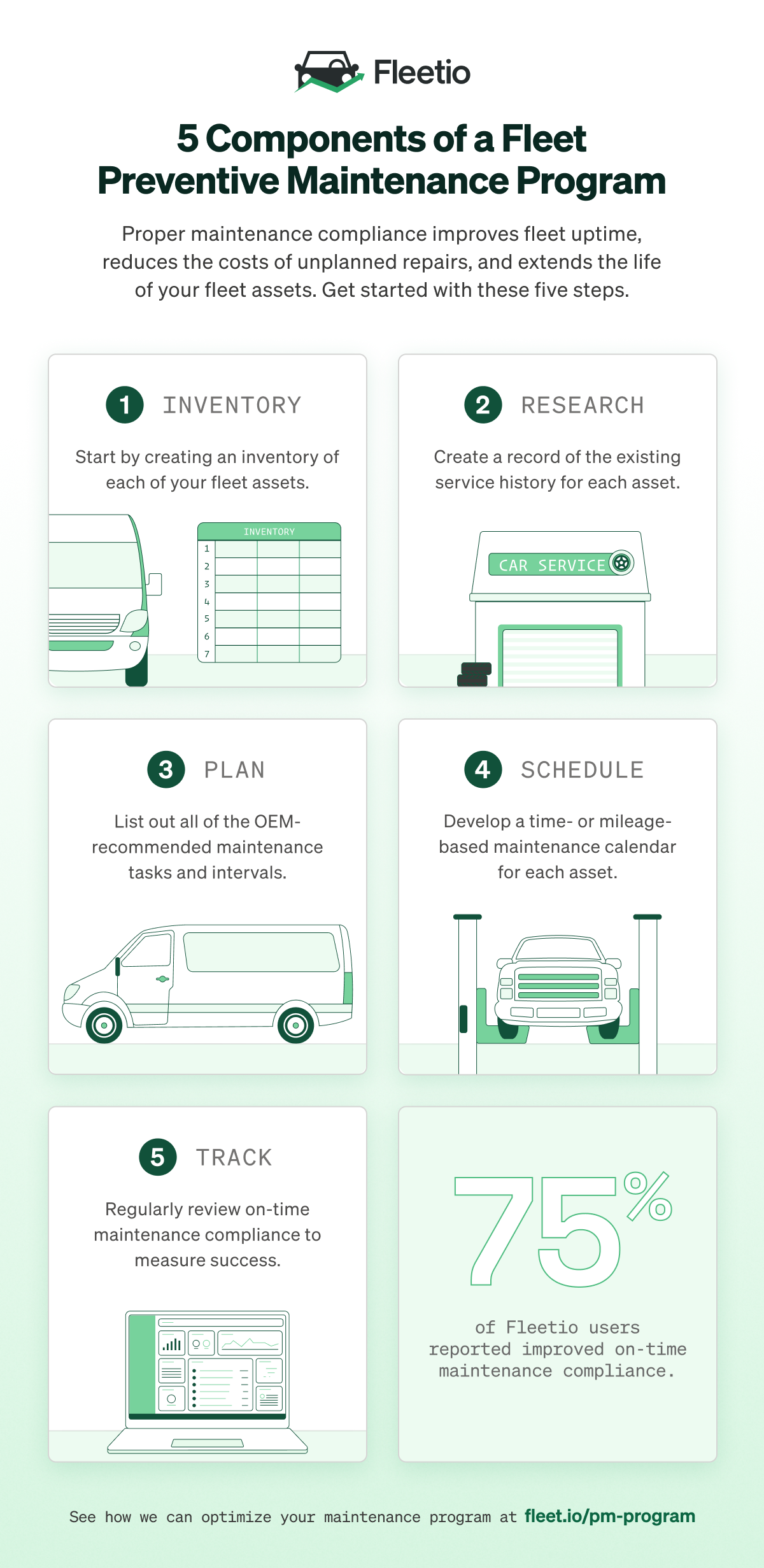 Fleetio

5 Components of a Fleet Preventive Maintenance Program

Proper maintenance compliance improves fleet uptime, reduces the costs of unplanned repairs, and extends the life of your fleet assets. Get started with these five steps.

1 INVENTORY

Start by creating an inventory of each of your fleet assets.

INVENTORY
1
2
3
4
5
6
7

2 RESEARCH

Create a record of the existing service history for each asset.

CAR SERVICE

3 PLAN

List out all of the OEM-recommended maintenance tasks and intervals.

4 SCHEDULE

Develop a time- or mileage-based maintenance calendar for each asset.

5 TRACK

Regularly review on-time maintenance compliance to measure success.

75%

of Fleetio users reported improved on-time maintenance compliance.

See how we can optimize your maintenance program at fleet.io/pm-program