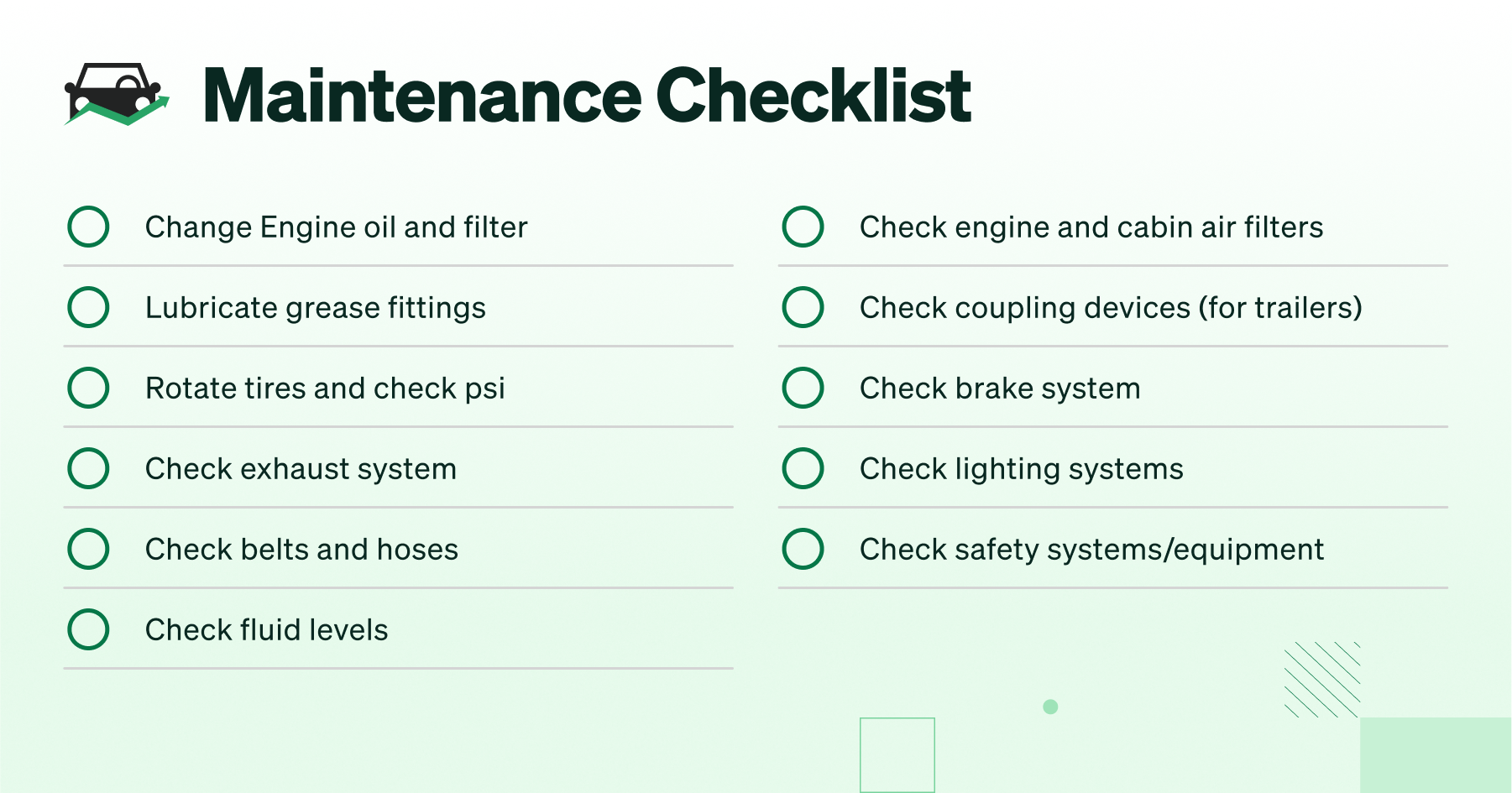 Maintenance Checklist

Change Engine oil and filter

Lubricate grease fittings

Rotate tires and check psi

Check exhaust system

Check belts and hoses

Check fluid levels

Check engine and cabin air filters

Check coupling devices (for trailers)

Check brake system

Check lighting systems

Check safety systems/equipment