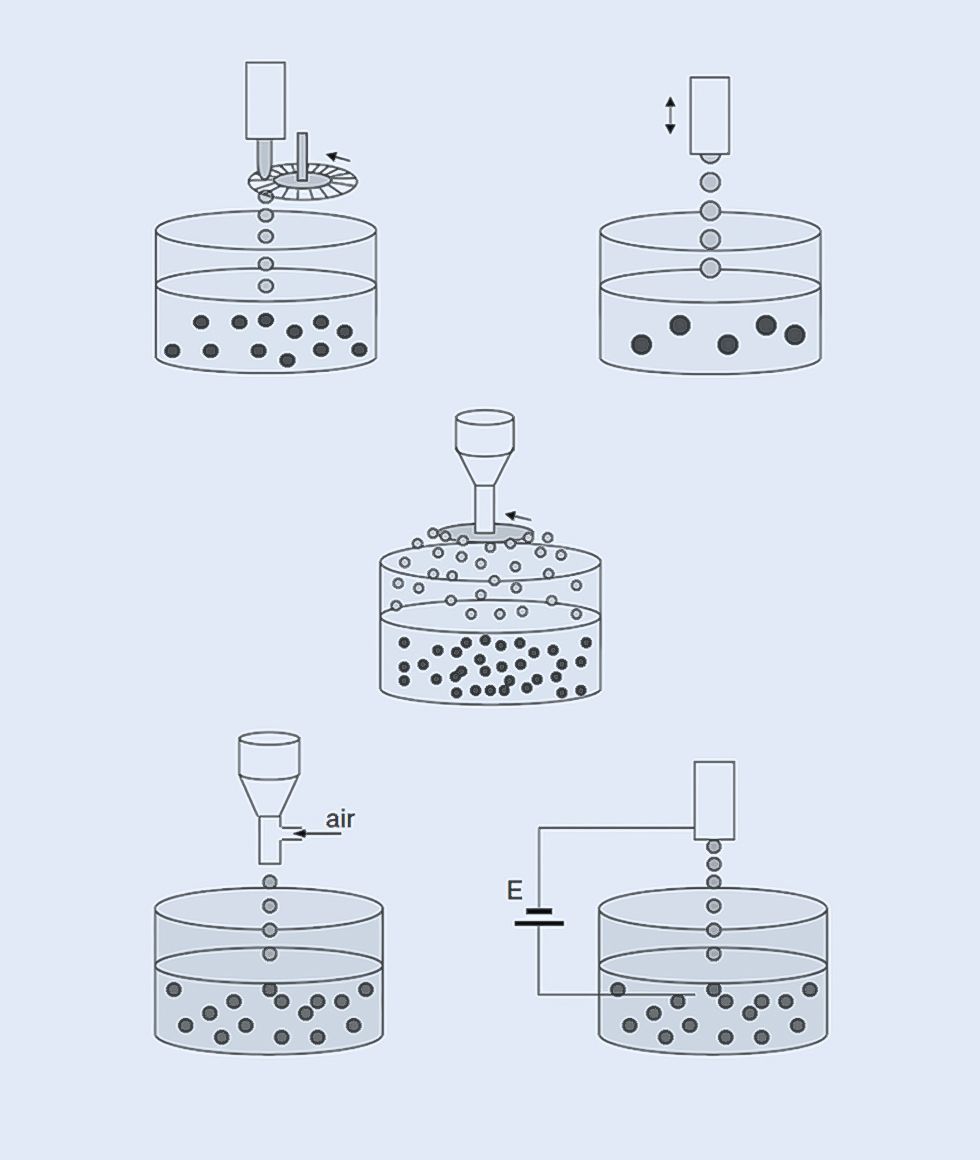 air

E