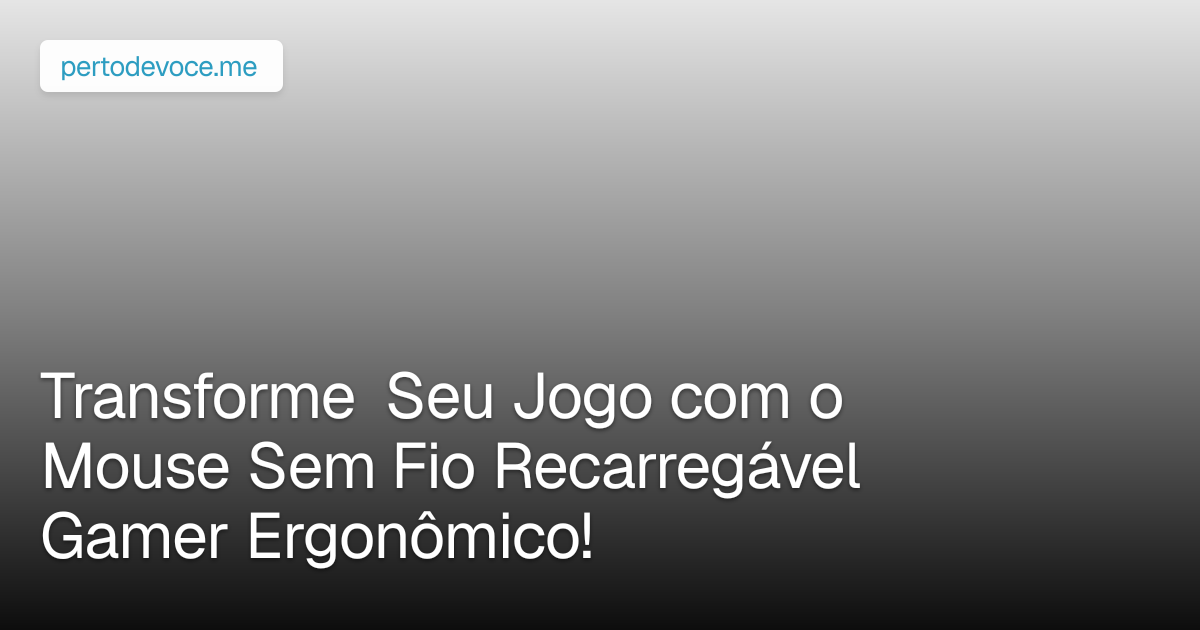 pertodevoce.me

Transforme  Seu Jogo com o Mouse Sem Fio Recarregável Gamer Ergonômico!