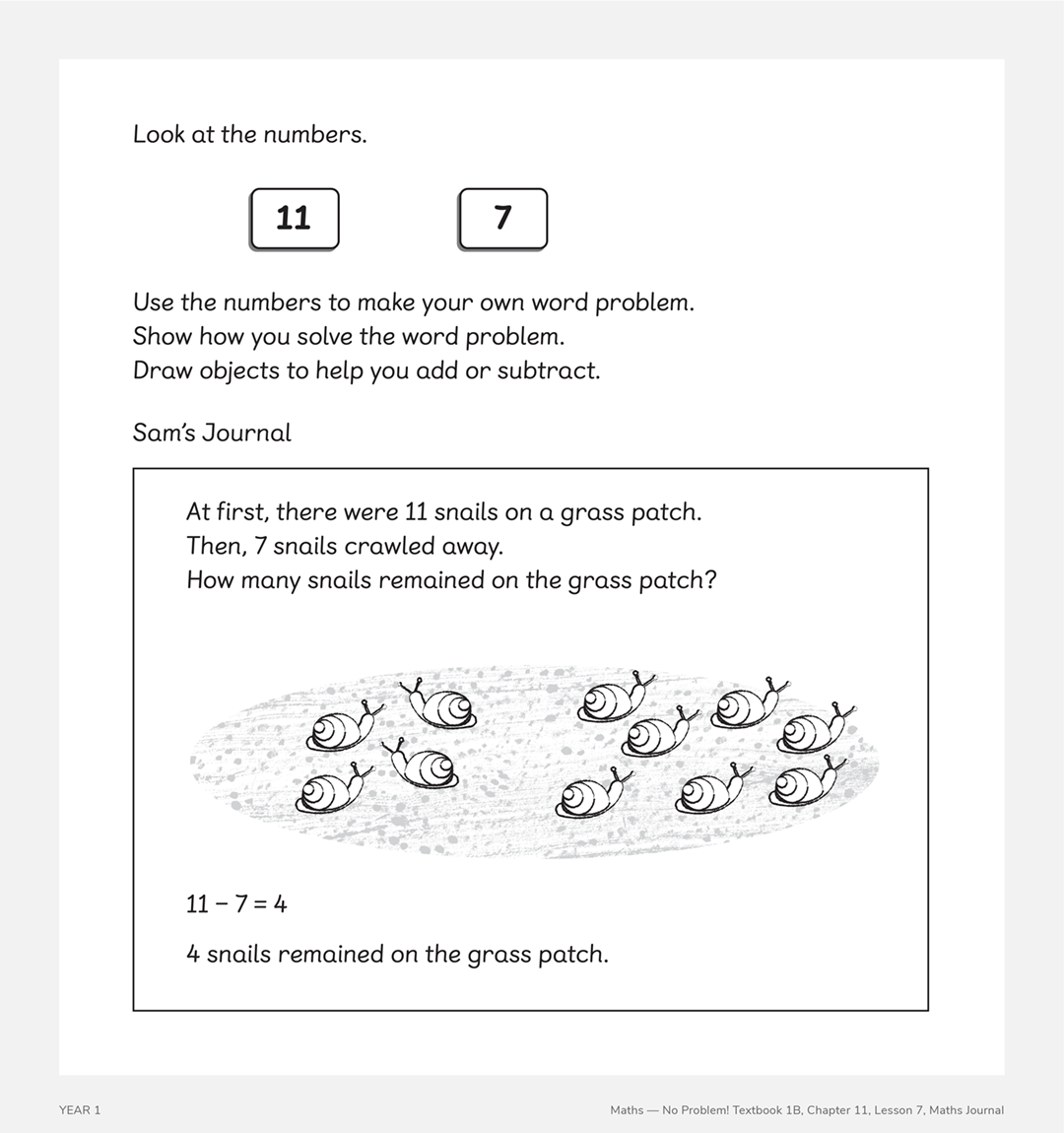 Look at the numbers.

11

7

Use the numbers to make your own word problem.
Show how you solve the word problem.
Draw objects to help you add or subtract.

Sam's Journal

At first, there were 11 snails on a grass patch.
Then, 7 snails crawled away.
How many snails remained on the grass patch?

$11 - 7 = 4$

4 snails remained on the grass patch.

YEAR 1

Maths — No Problem! Textbook 1B, Chapter 11, Lesson 7, Maths Journal