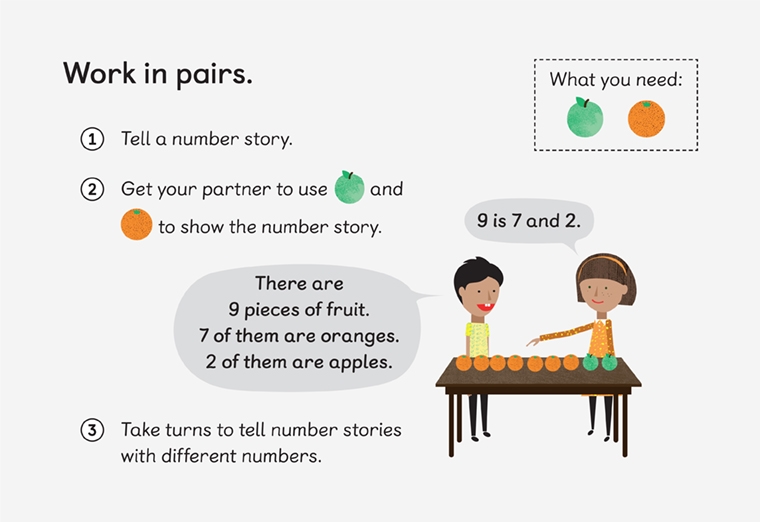 Work in pairs.

What you need:

1 Tell a number story.

2 Get your partner to use and to show the number story.

9 is 7 and 2.

There are 9 pieces of fruit. 7 of them are oranges. 2 of them are apples.

3 Take turns to tell number stories with different numbers.