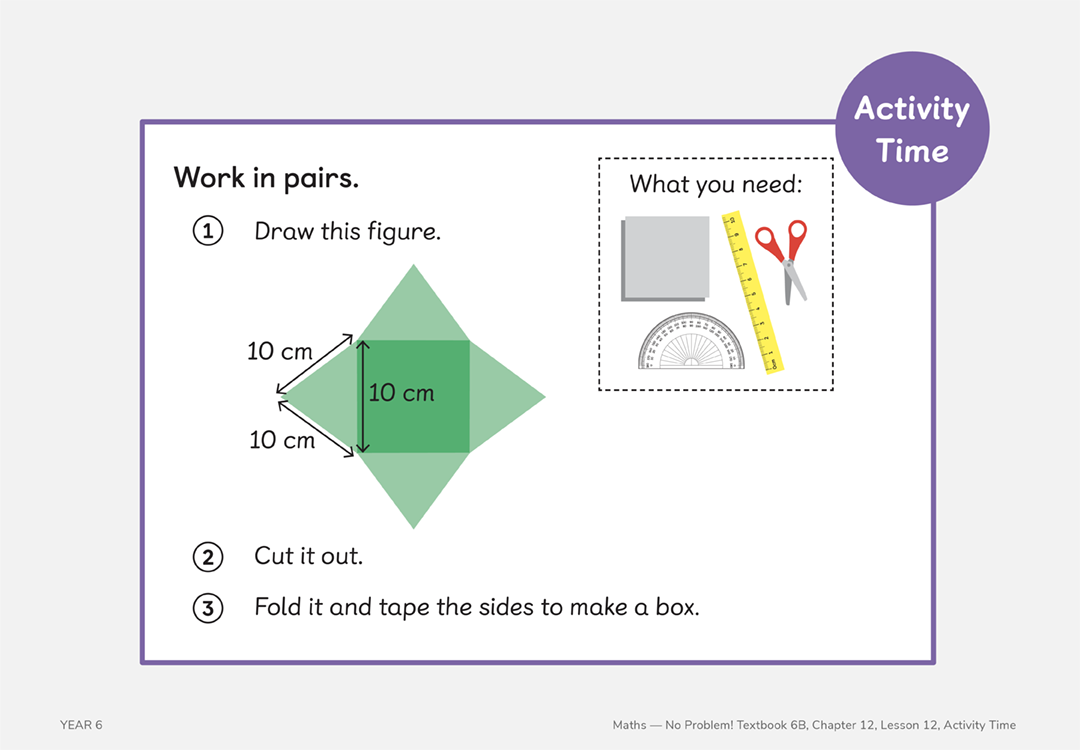 Activity Time

Work in pairs.

What you need:

1 Draw this figure.

10 cm

10 cm

10 cm

2 Cut it out.

3 Fold it and tape the sides to make a box.

YEAR 6

Maths — No Problem! Textbook 6B, Chapter 12, Lesson 12, Activity Time