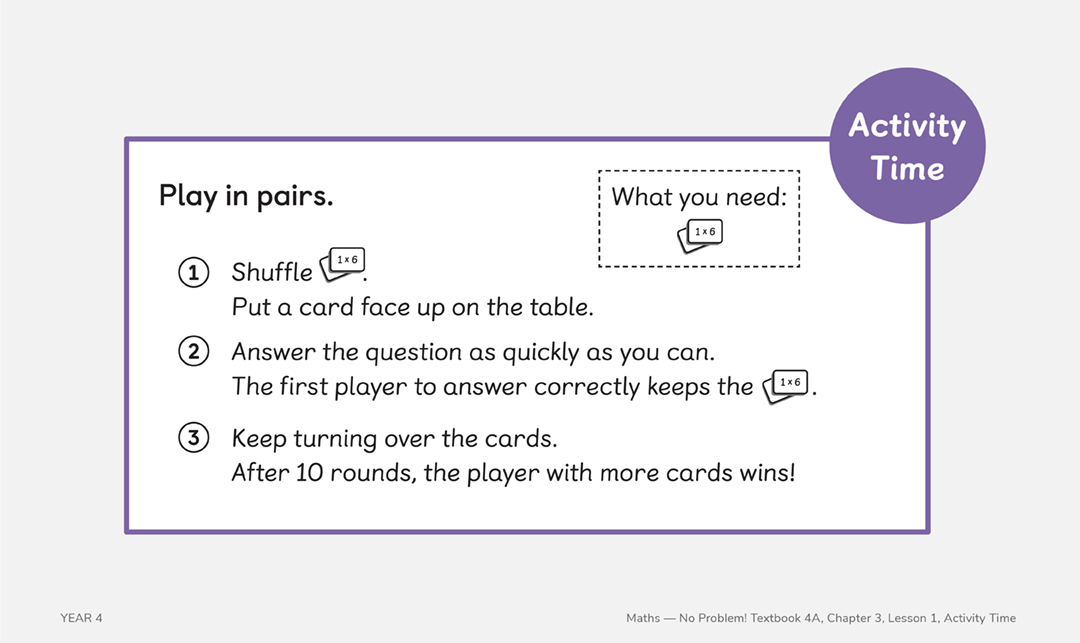 Activity Time

Play in pairs.

What you need:
$1 \times 6$

① Shuffle $1 \times 6$.
Put a card face up on the table.

② Answer the question as quickly as you can.
The first player to answer correctly keeps the $1 \times 6$.

③ Keep turning over the cards.
After 10 rounds, the player with more cards wins!

YEAR 4

Maths — No Problem! Textbook 4A, Chapter 3, Lesson 1, Activity Time