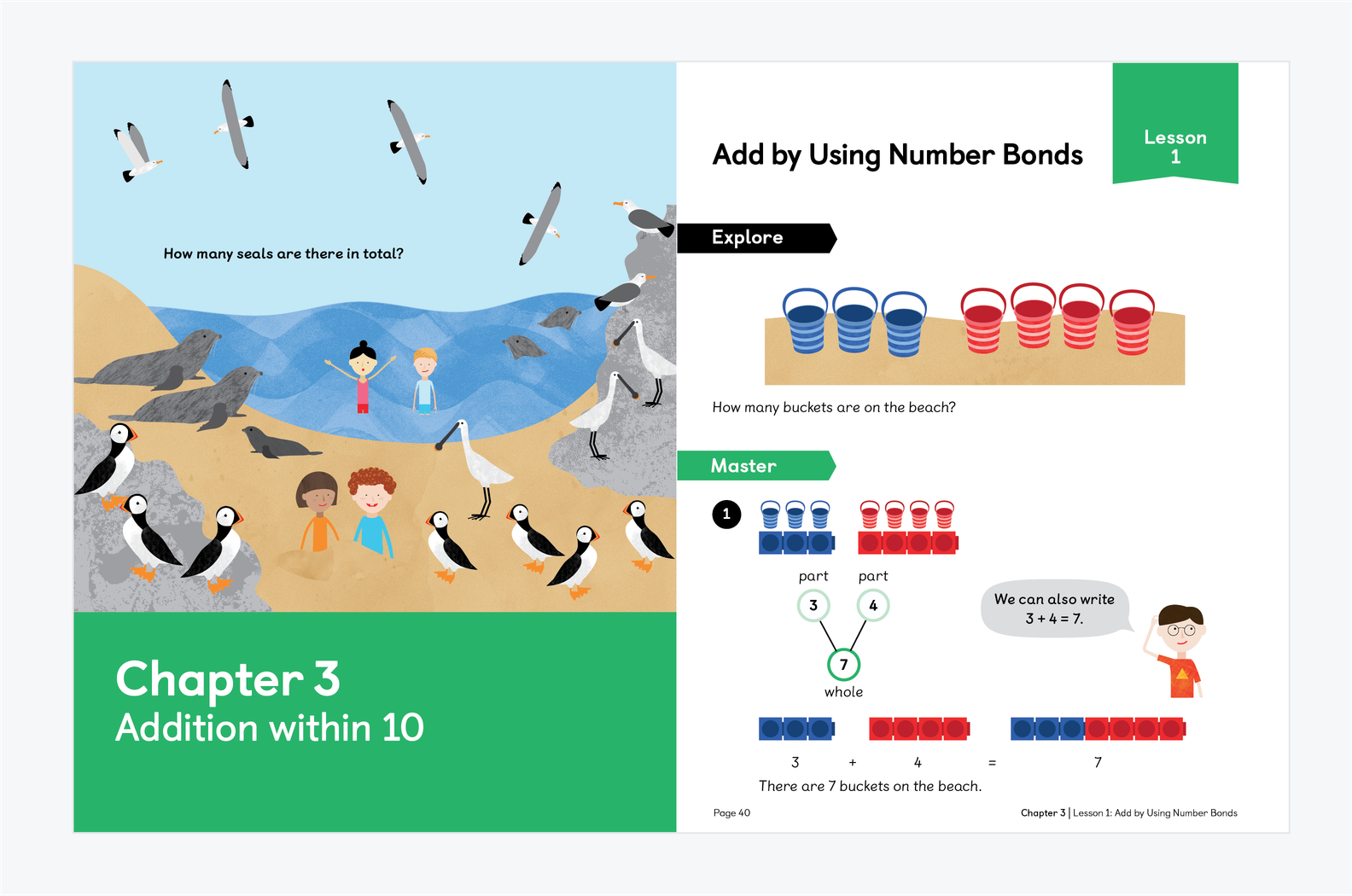 How many seals are there in total?

Chapter 3
Addition within 10

Add by Using Number Bonds

Lesson 1

Explore

How many buckets are on the beach?

Master

1

part part

3 4

7

whole

We can also write $3 + 4 = 7$.

3 + 4 = 7

There are 7 buckets on the beach.

Page 40

Chapter 3 | Lesson 1: Add by Using Number Bonds