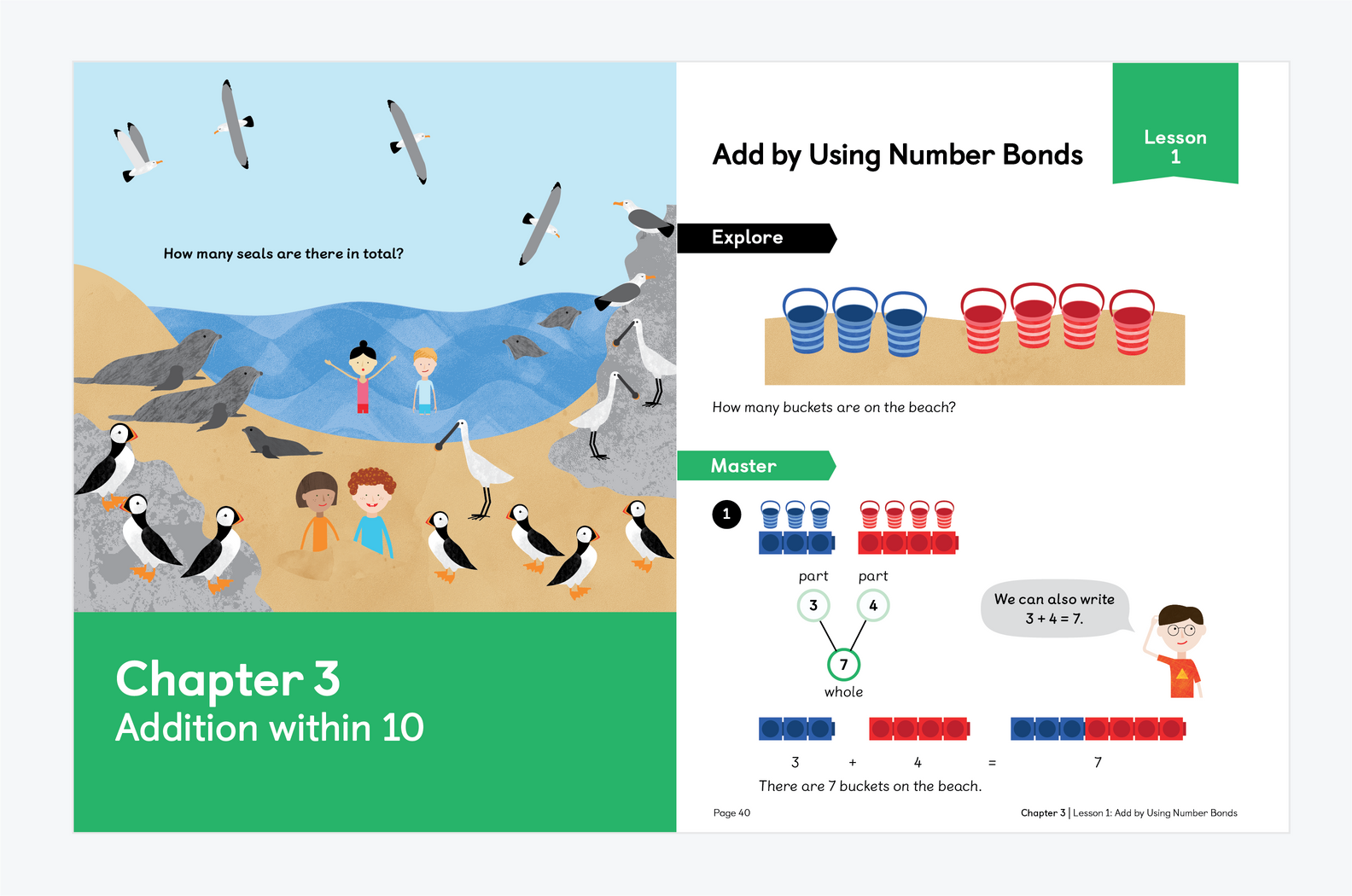 How many seals are there in total?

Chapter 3
Addition within 10

Add by Using Number Bonds

Lesson 1

Explore

How many buckets are on the beach?

Master

1

part part

3 4

7

whole

We can also write $3 + 4 = 7$.

3 + 4 = 7

There are 7 buckets on the beach.

Page 40

Chapter 3 | Lesson 1: Add by Using Number Bonds