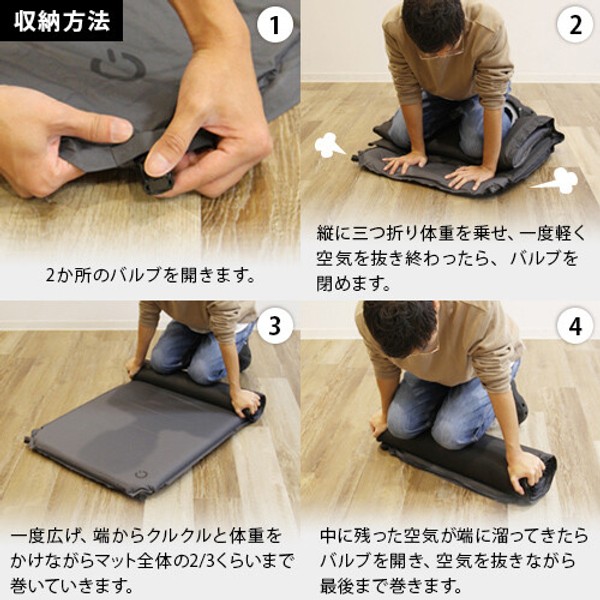 収納方法

1

2か所のバルブを開きます。

2

縦に三つ折り体重を乗せ、一度軽く空気を抜き終わったら、バルブを閉めます。

3

一度広げ、端からクルクルと体重をかけながらマット全体の2/3くらいまで巻いていきます。

4

中に残った空気が端に溜ってきたらバルブを開き、空気を抜きながら最後まで巻きます。