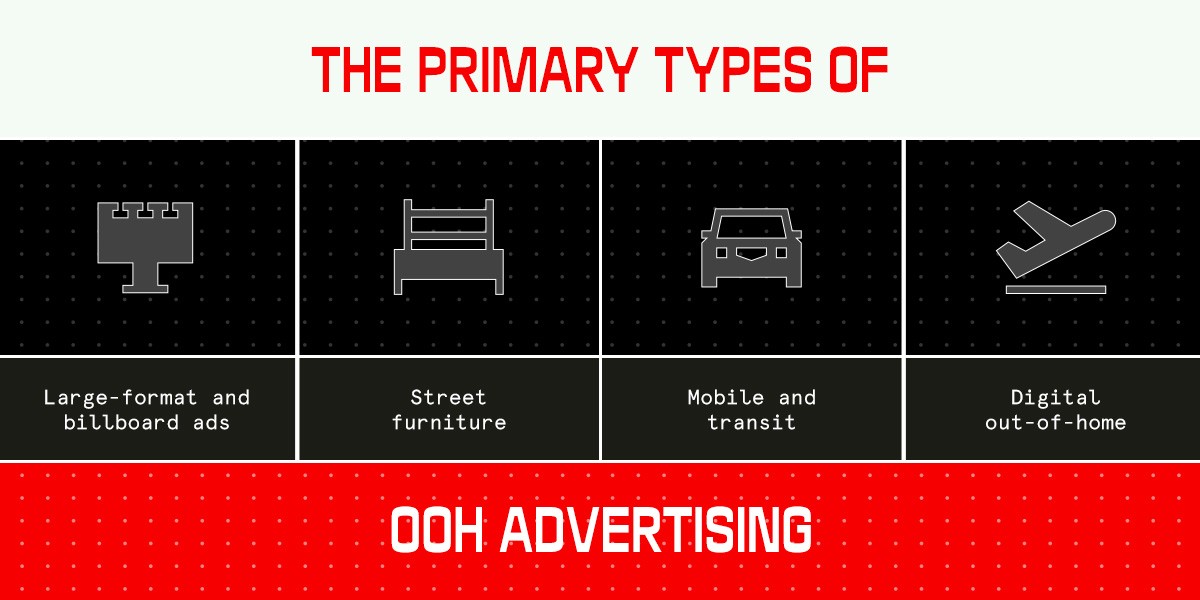 THE PRIMARY TYPES OF

Large-format and billboard ads

Street furniture

Mobile and transit

Digital out-of-home

OOH ADVERTISING