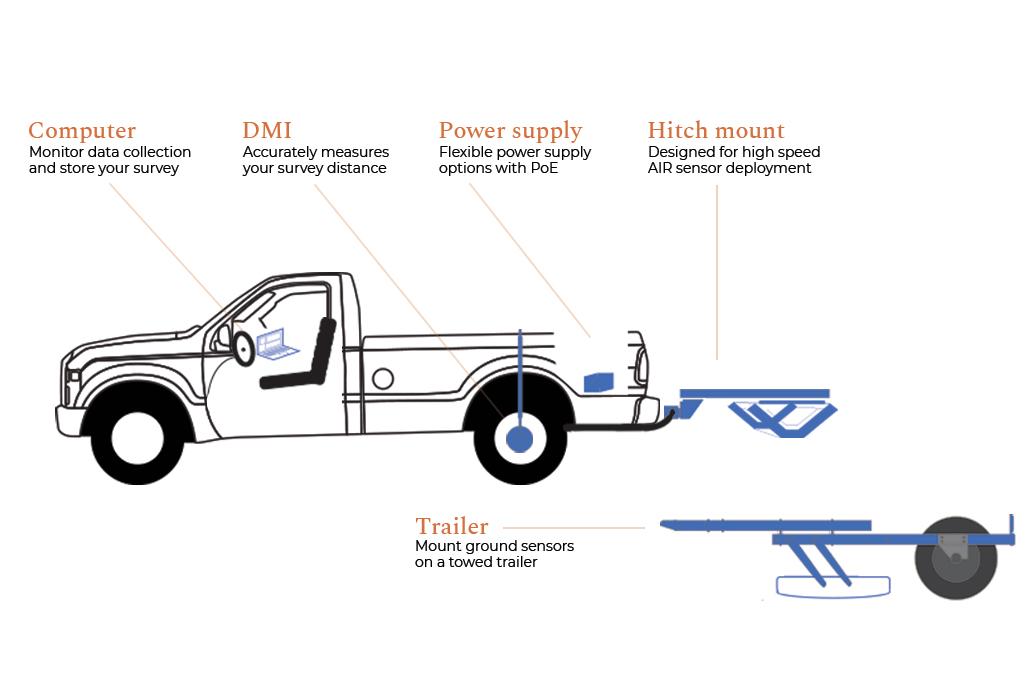 Computer
Monitor data collection and store your survey

DMI
Accurately measures your survey distance

Power supply
Flexible power supply options with PoE

Hitch mount
Designed for high speed AIR sensor deployment

Trailer
Mount ground sensors on a towed trailer