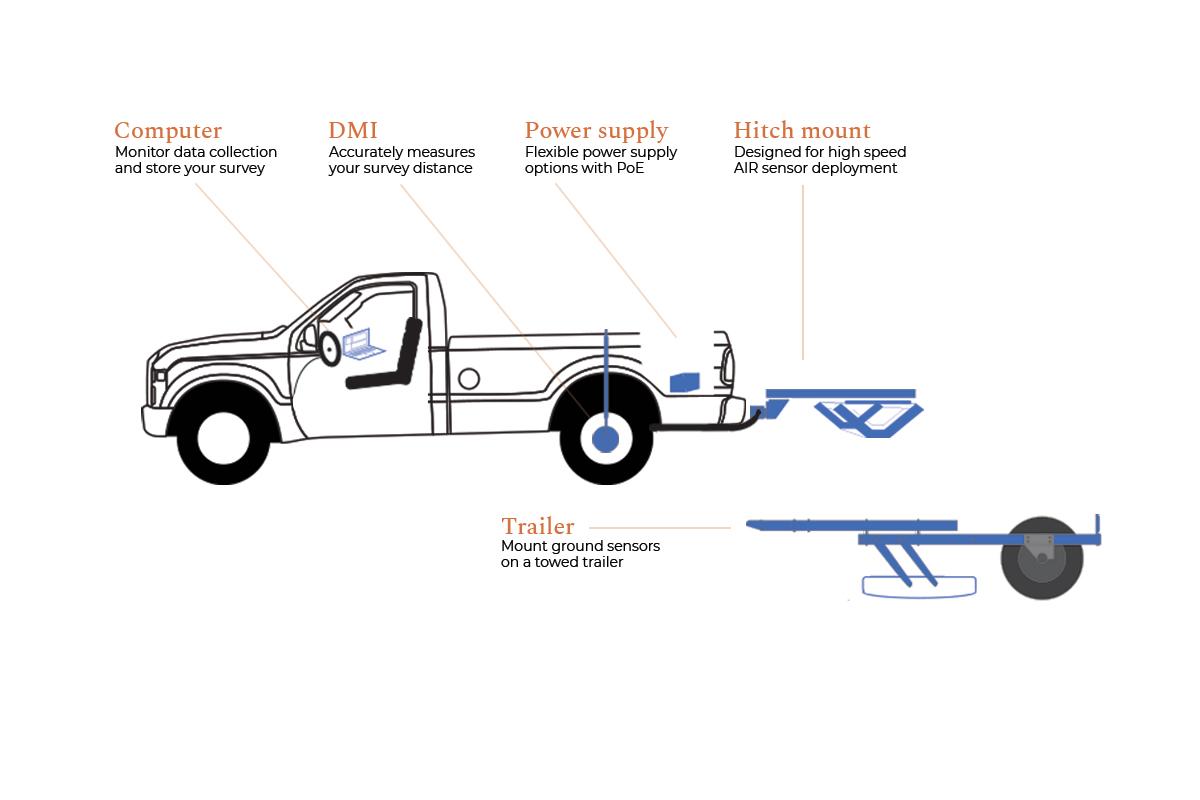 Computer
Monitor data collection and store your survey

DMI
Accurately measures your survey distance

Power supply
Flexible power supply options with PoE

Hitch mount
Designed for high speed AIR sensor deployment

Trailer
Mount ground sensors on a towed trailer