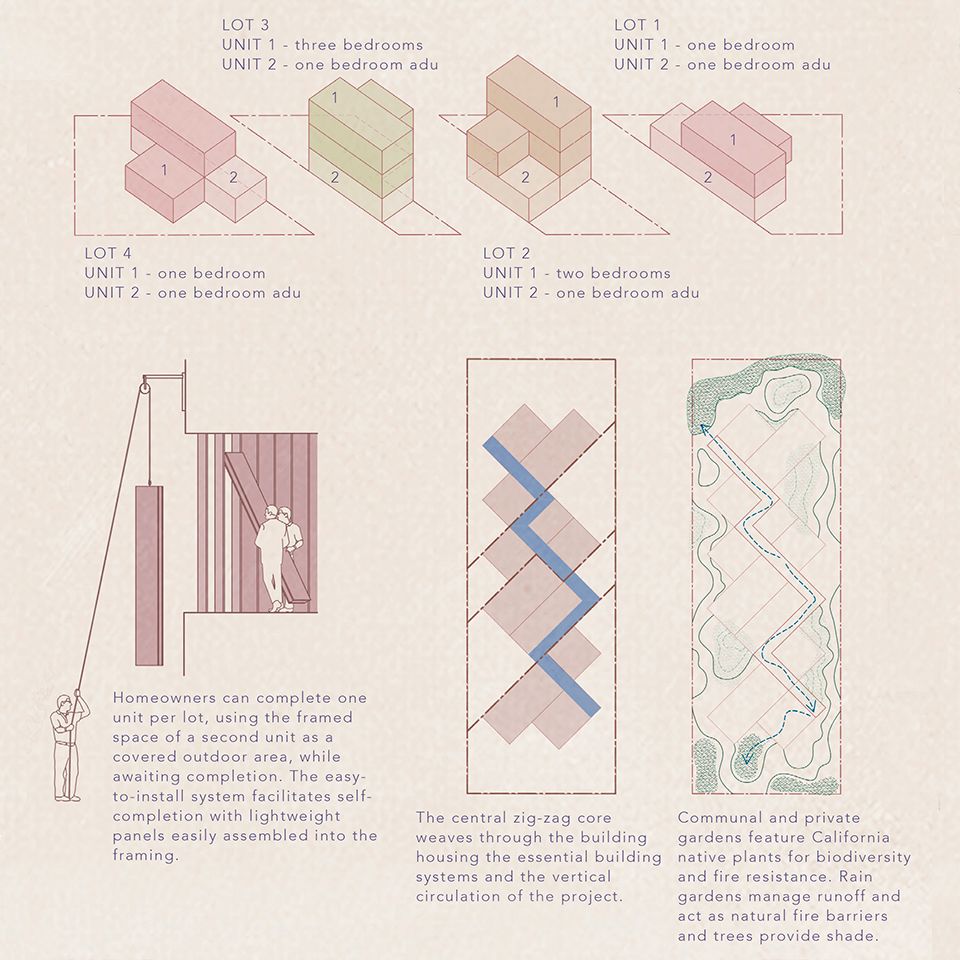 LOT 3
UNIT 1 - three bedrooms
UNIT 2 - one bedroom adu

LOT 1
UNIT 1 - one bedroom
UNIT 2 - one bedroom adu

1
2
1
2
1
2
1
2

LOT 4
UNIT 1 - one bedroom
UNIT 2 - one bedroom adu

LOT 2
UNIT 1 - two bedrooms
UNIT 2 - one bedroom adu

Homeowners can complete one unit per lot, using the framed space of a second unit as a covered outdoor area, while awaiting completion. The easy-to-install system facilitates self-completion with lightweight panels easily assembled into the framing.

The central zig-zag core weaves through the building housing the essential building systems and the vertical circulation of the project.

Communal and private gardens feature California native plants for biodiversity and fire resistance. Rain gardens manage runoff and act as natural fire barriers and trees provide shade.