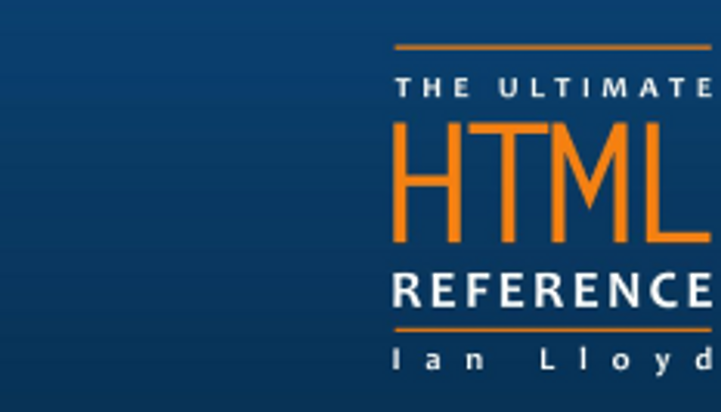 THE ULTIMATE
HTML
REFERENCE
Ian Lloyd