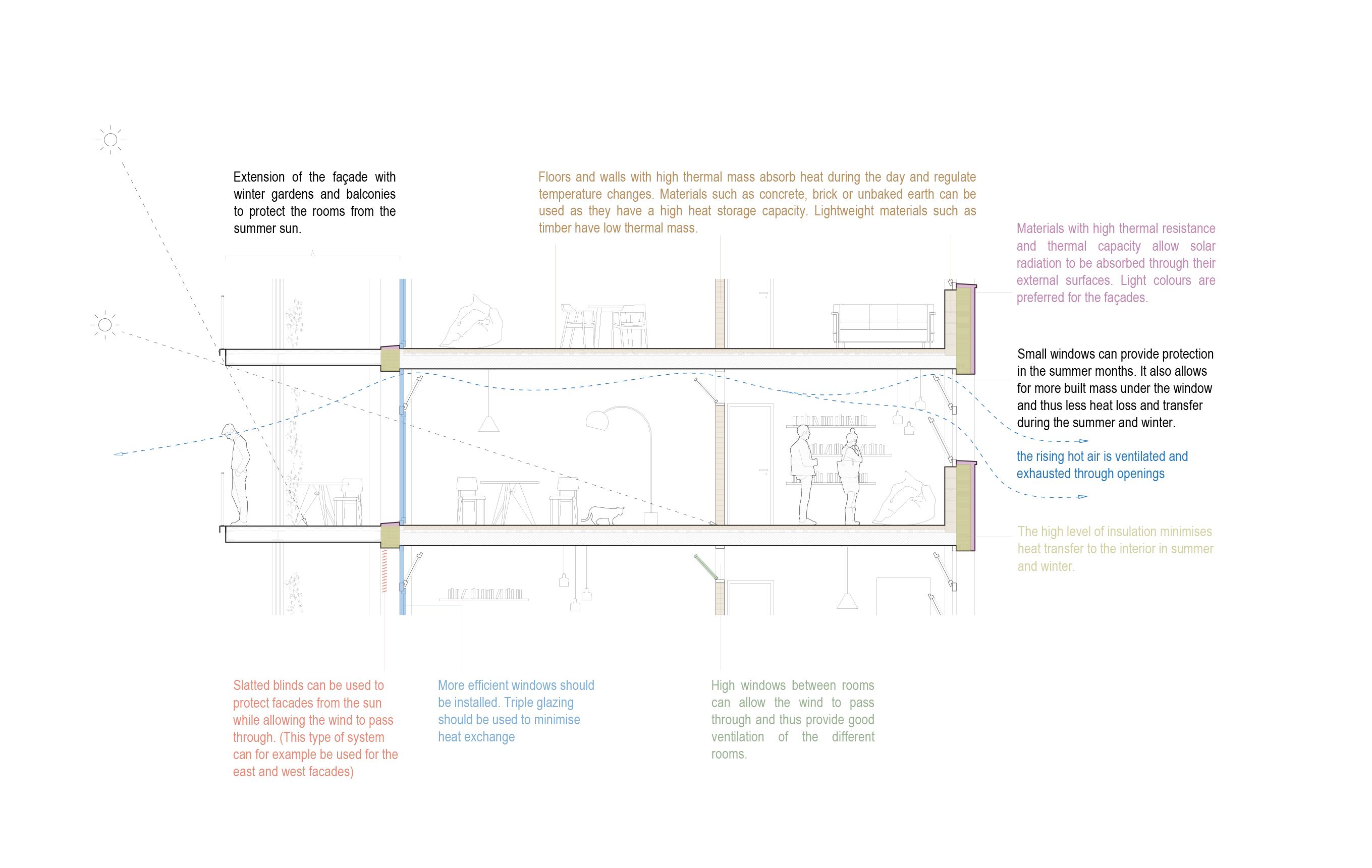 Extension of the façade with winter gardens and balconies to protect the rooms from the summer sun.

Floors and walls with high thermal mass absorb heat during the day and regulate temperature changes. Materials such as concrete, brick or unbaked earth can be used as they have a high heat storage capacity. Lightweight materials such as timber have low thermal mass.

Materials with high thermal resistance and thermal capacity allow solar radiation to be absorbed through their external surfaces. Light colours are preferred for the façades.

Small windows can provide protection in the summer months. It also allows for more built mass under the window and thus less heat loss and transfer during the summer and winter.

the rising hot air is ventilated and exhausted through openings

The high level of insulation minimises heat transfer to the interior in summer and winter.

Slatted blinds can be used to protect facades from the sun while allowing the wind to pass through. (This type of system can for example be used for the east and west facades)

More efficient windows should be installed. Triple glazing should be used to minimise heat exchange

High windows between rooms can allow the wind to pass through and thus provide good ventilation of the different rooms.