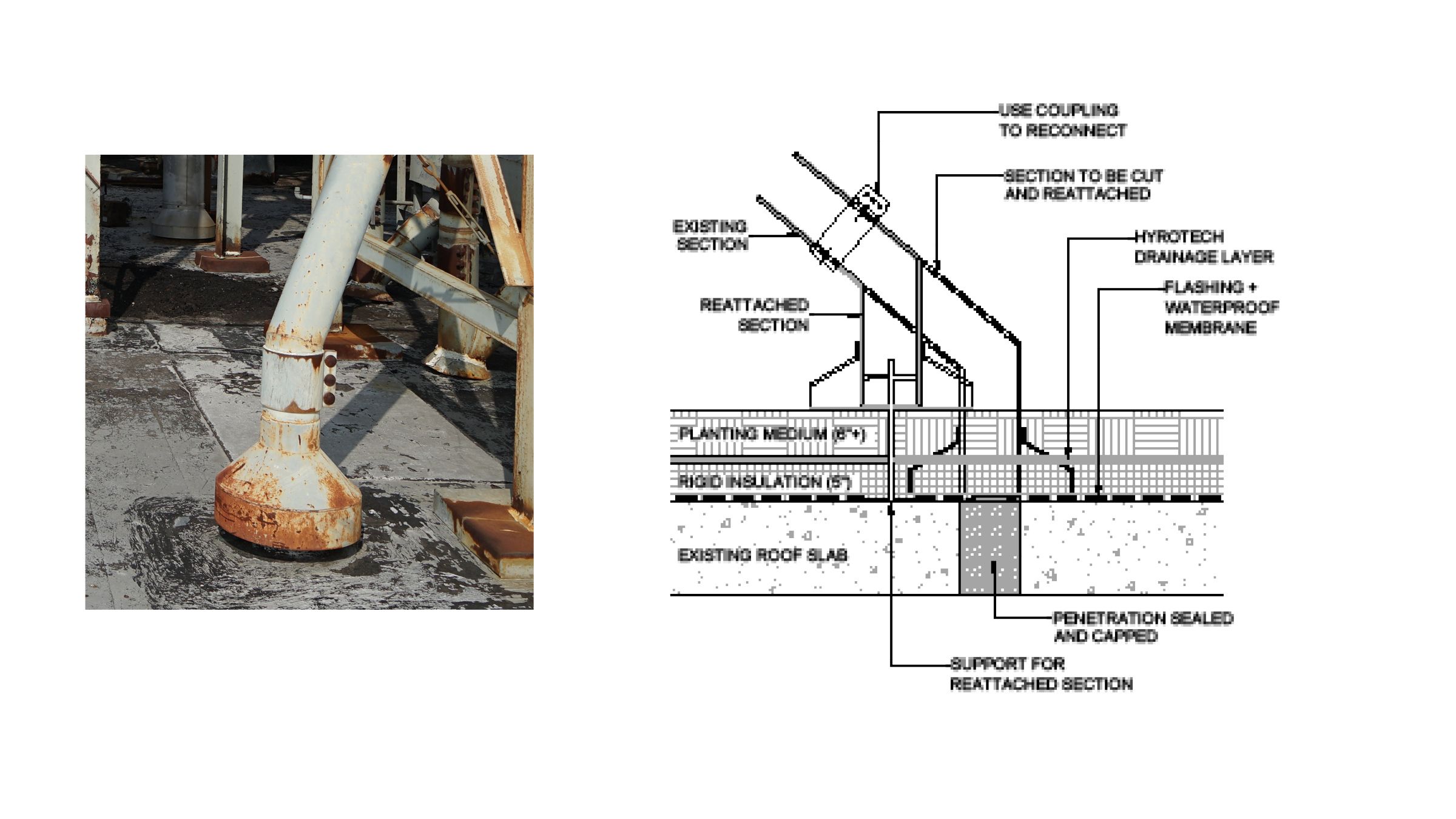 USE COUPLING TO RECONNECT

SECTION TO BE CUT AND REATTACHED

EXISTING SECTION

HYROTECH DRAINAGE LAYER

FLASHING + WATERPROOF MEMBRANE

REATTACHED SECTION

PLANTING MEDIUM (6"+)

RIGID INSULATION (5")

EXISTING ROOF SLAB

PENETRATION SEALED AND CAPPED

SUPPORT FOR REATTACHED SECTION