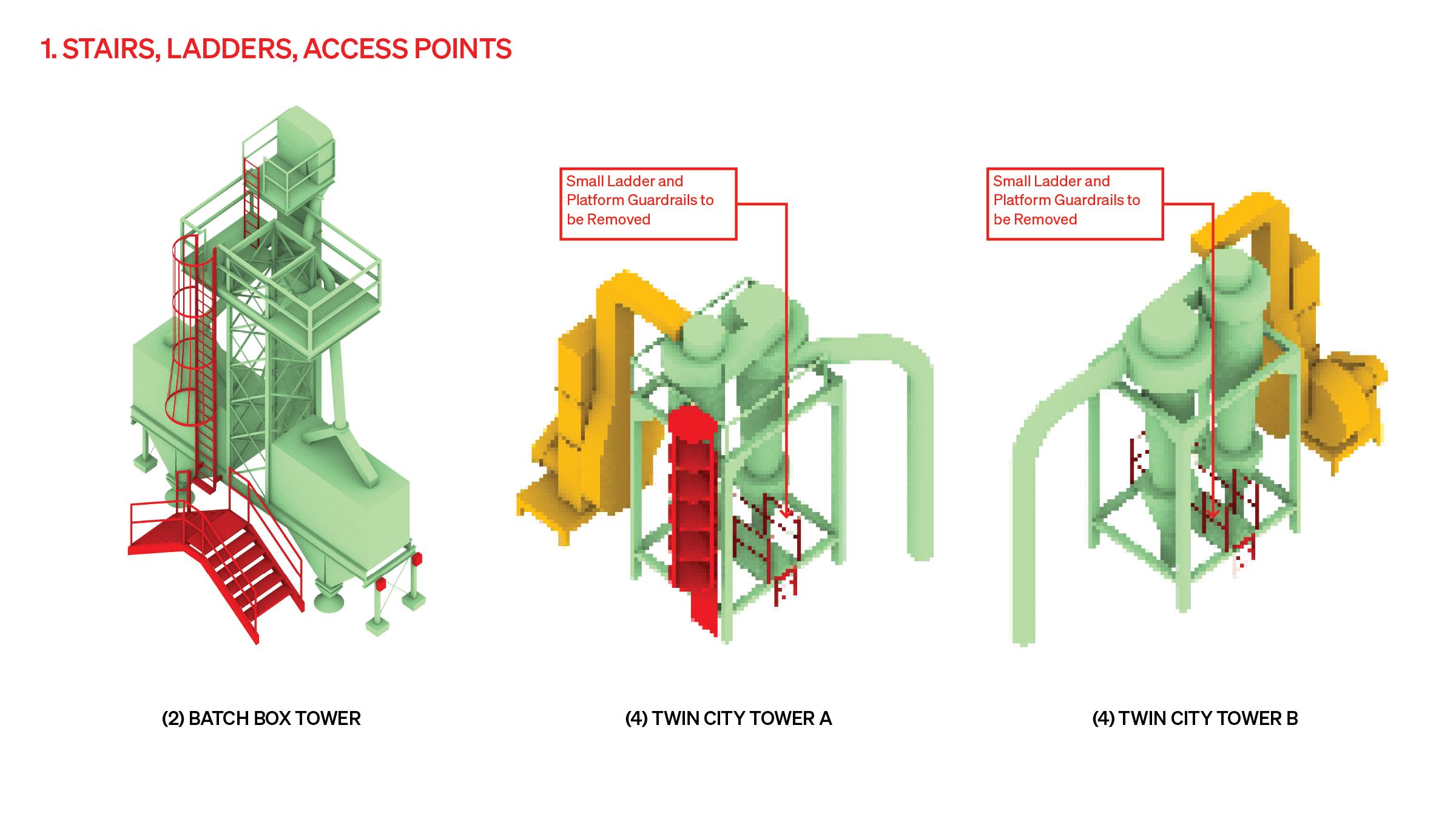 1. STAIRS, LADDERS, ACCESS POINTS

Small Ladder and Platform Guardrails to be Removed

Small Ladder and Platform Guardrails to be Removed

(2) BATCH BOX TOWER

(4) TWIN CITY TOWER A

(4) TWIN CITY TOWER B