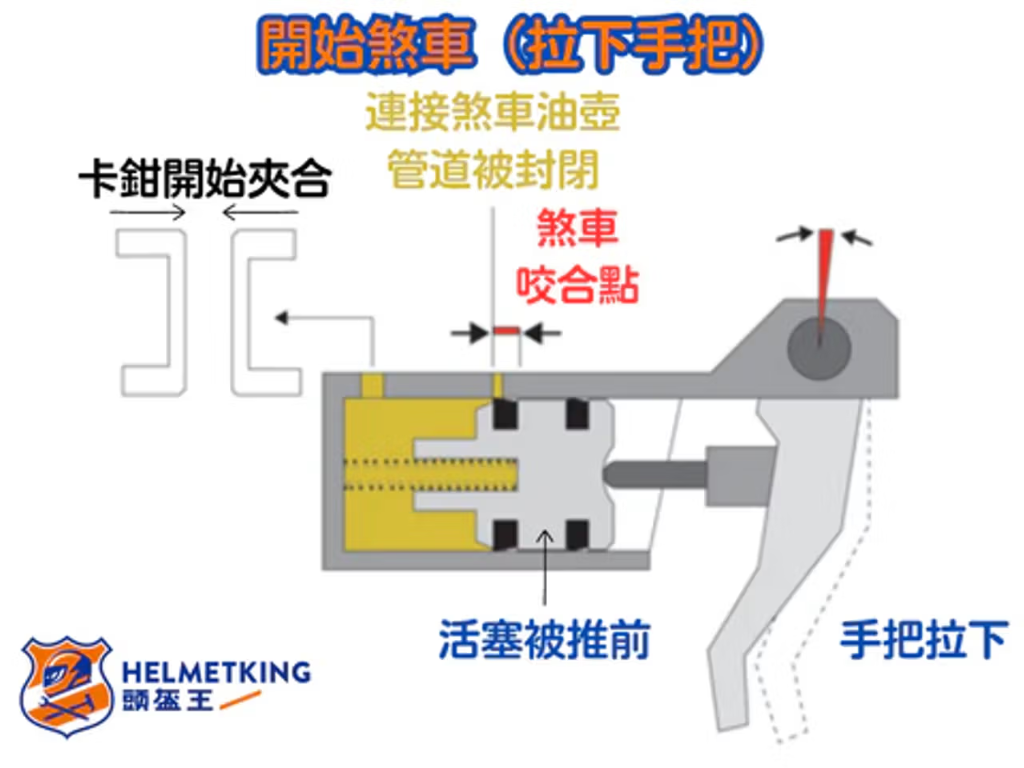 開始煞車（拉下手把）

連接煞車油壺
管道被封閉

卡鉗開始夾合

煞車
咬合點

活塞被推前

手把拉下

HELMETKING
頭盔王