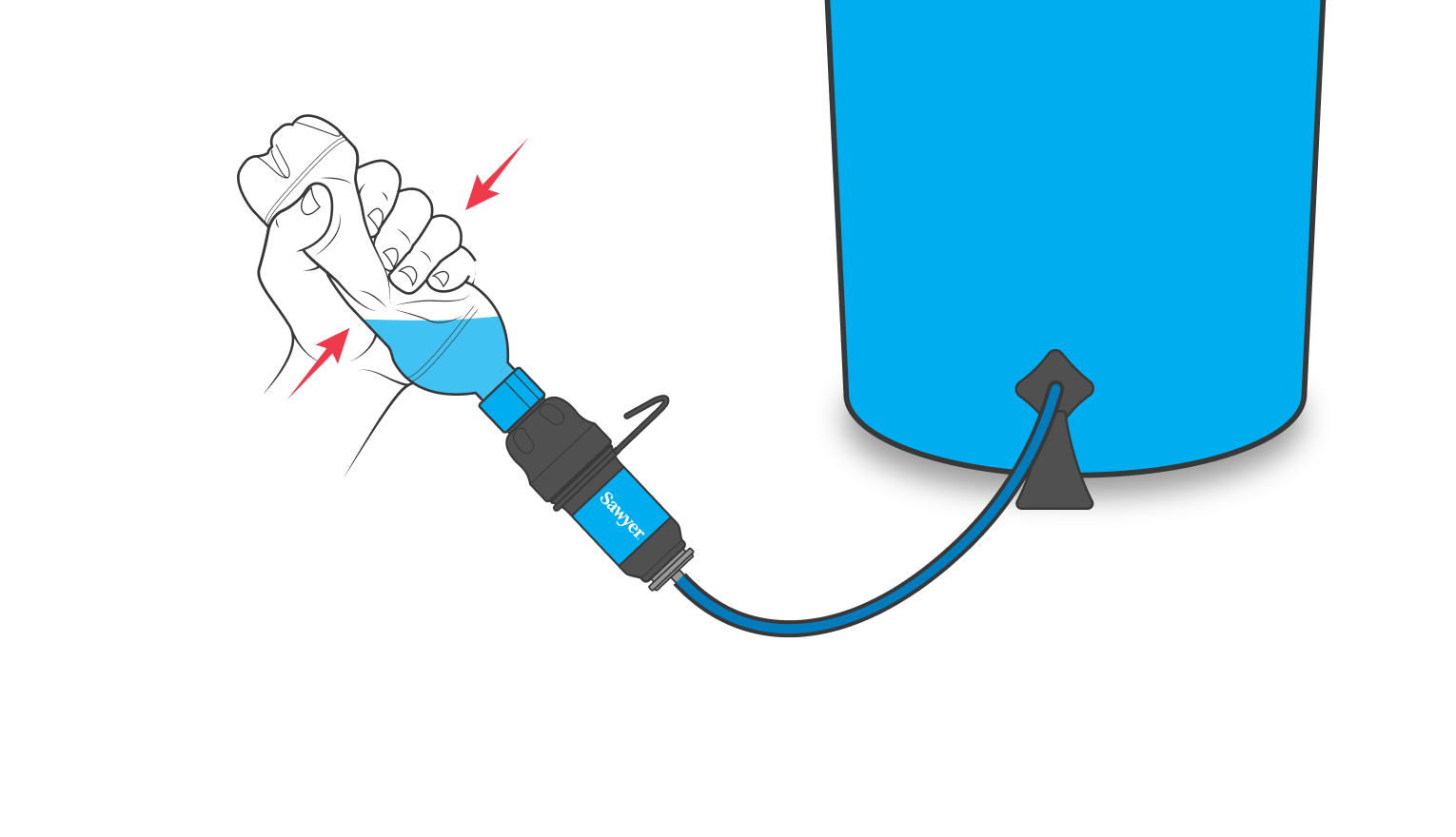 Sawyer