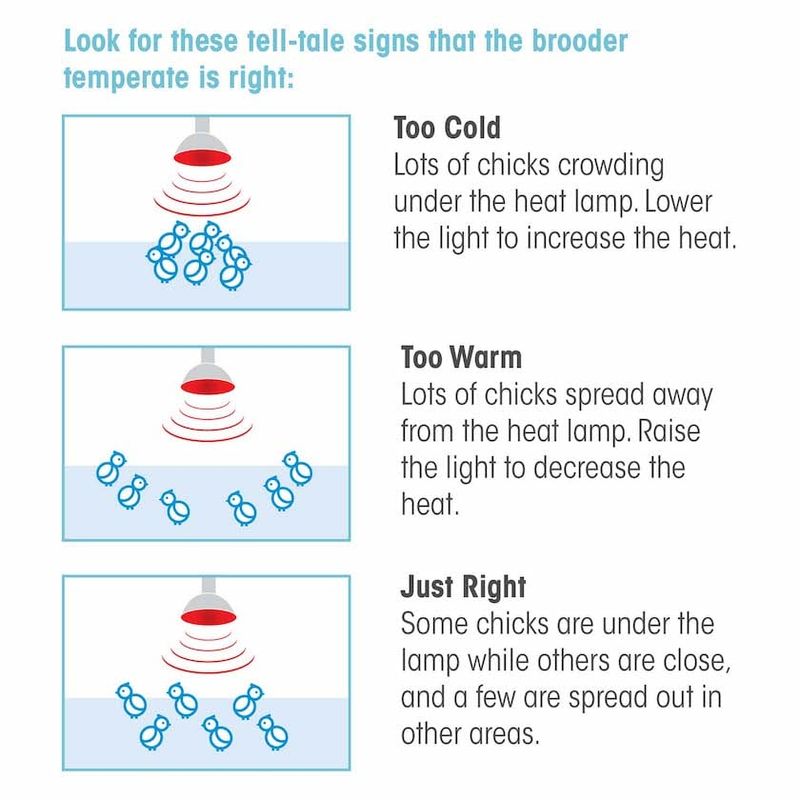 Look for these tell-tale signs that the brooder temperate is right:

Too Cold
Lots of chicks crowding under the heat lamp. Lower the light to increase the heat.

Too Warm
Lots of chicks spread away from the heat lamp. Raise the light to decrease the heat.

Just Right
Some chicks are under the lamp while others are close, and a few are spread out in other areas.