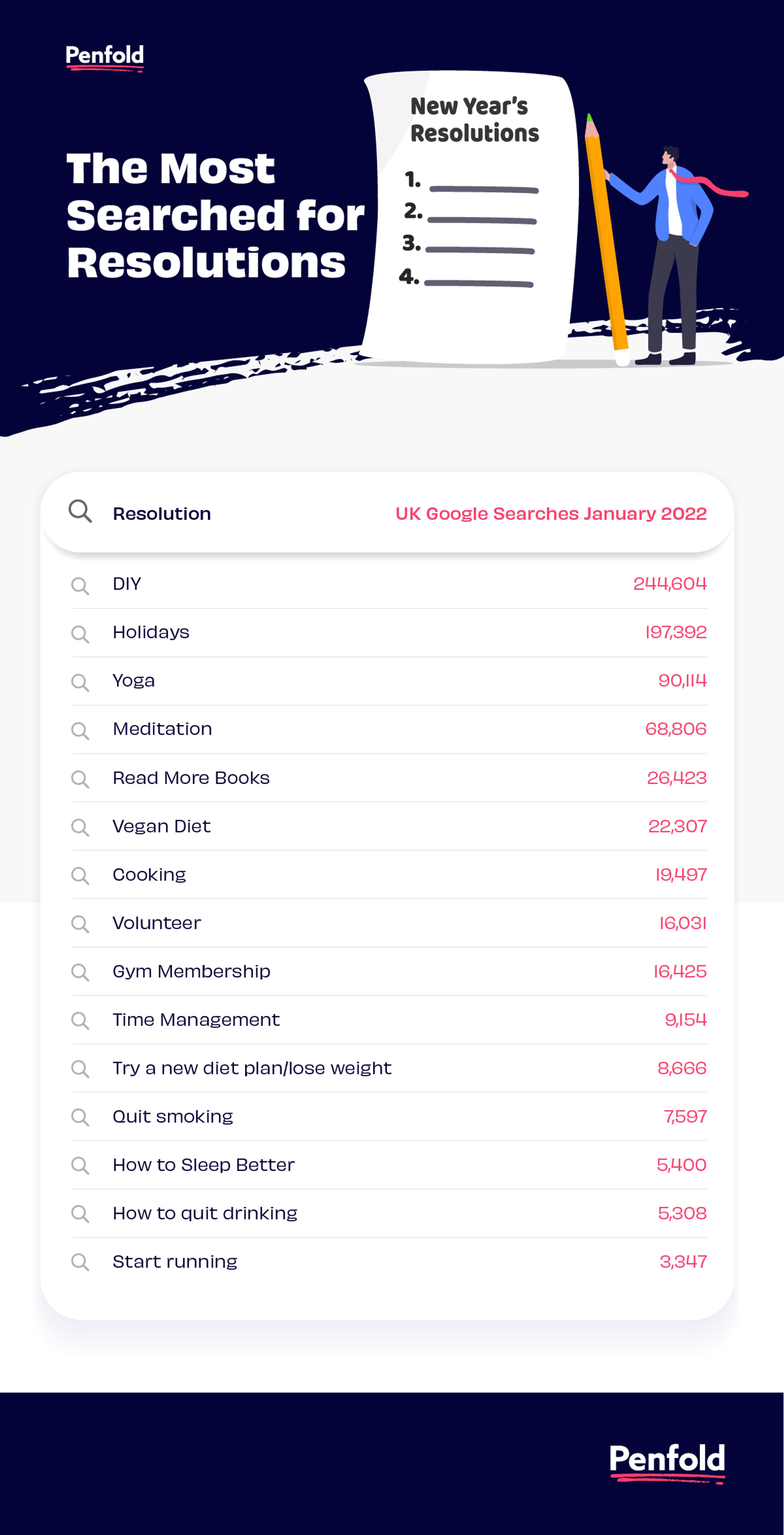 Penfold

The Most Searched for Resolutions

New Year's Resolutions
1.
2.
3.
4.

| Resolution | UK Google Searches January 2022 |
|---|---|
| DIY | 244,604 |
| Holidays | 197,392 |
| Yoga | 90,114 |
| Meditation | 68,806 |
| Read More Books | 26,423 |
| Vegan Diet | 22,307 |
| Cooking | 19,497 |
| Volunteer | 16,031 |
| Gym Membership | 16,425 |
| Time Management | 9,154 |
| Try a new diet plan/lose weight | 8,666 |
| Quit smoking | 7,597 |
| How to Sleep Better | 5,400 |
| How to quit drinking | 5,308 |
| Start running | 3,347 |

Penfold