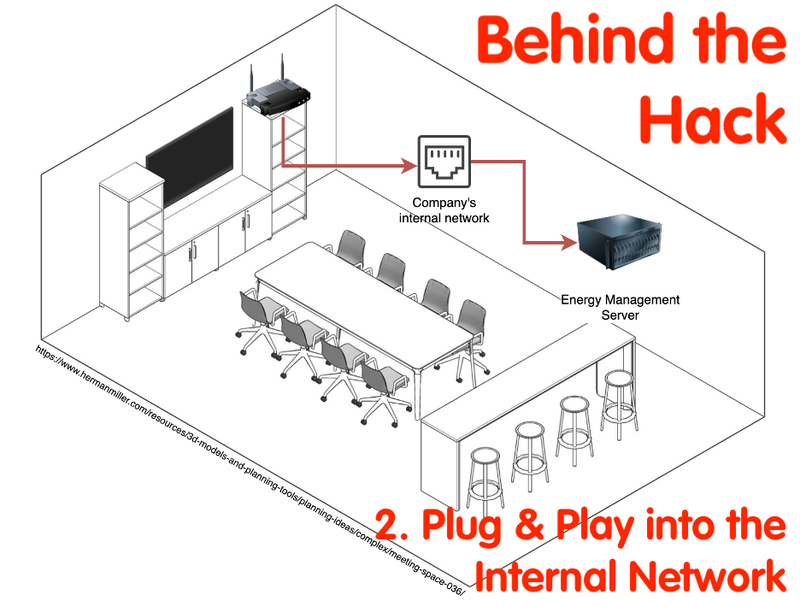 Behind the Hack

Company's internal network

Energy Management Server

https://www.hermanmiller.com/resources/3d-models-and-planning-tools/planning-ideas/complex/meeting-space-036/

2. Plug & Play into the Internal Network