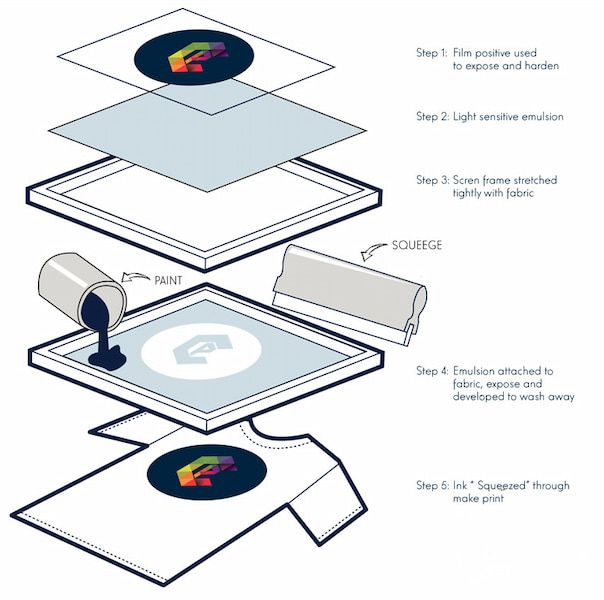 Step 1: Film positive used to expose and harden

Step 2: Light sensitive emulsion

Step 3: Scren frame stretched tightly with fabric

SQUEEGE

PAINT

Step 4: Emulsion attached to fabric, expose and developed to wash away

Step 5: Ink " Squeezed" through make print