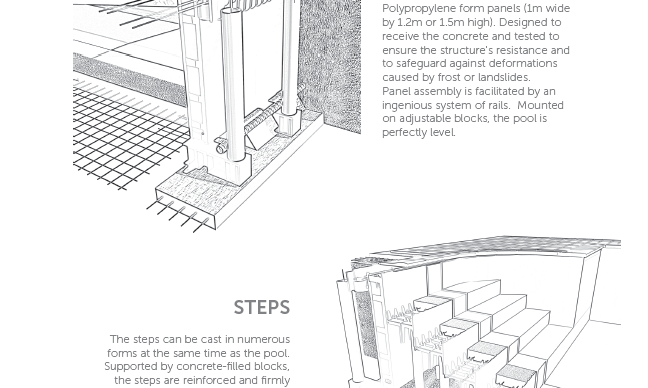 Polypropylene form panels (1m wide by 1.2m or 1.5m high). Designed to receive the concrete and tested to ensure the structure's resistance and to safeguard against deformations caused by frost or landslides.
Panel assembly is facilitated by an ingenious system of rails. Mounted on adjustable blocks, the pool is perfectly level.

STEPS

The steps can be cast in numerous forms at the same time as the pool. Supported by concrete-filled blocks, the steps are reinforced and firmly