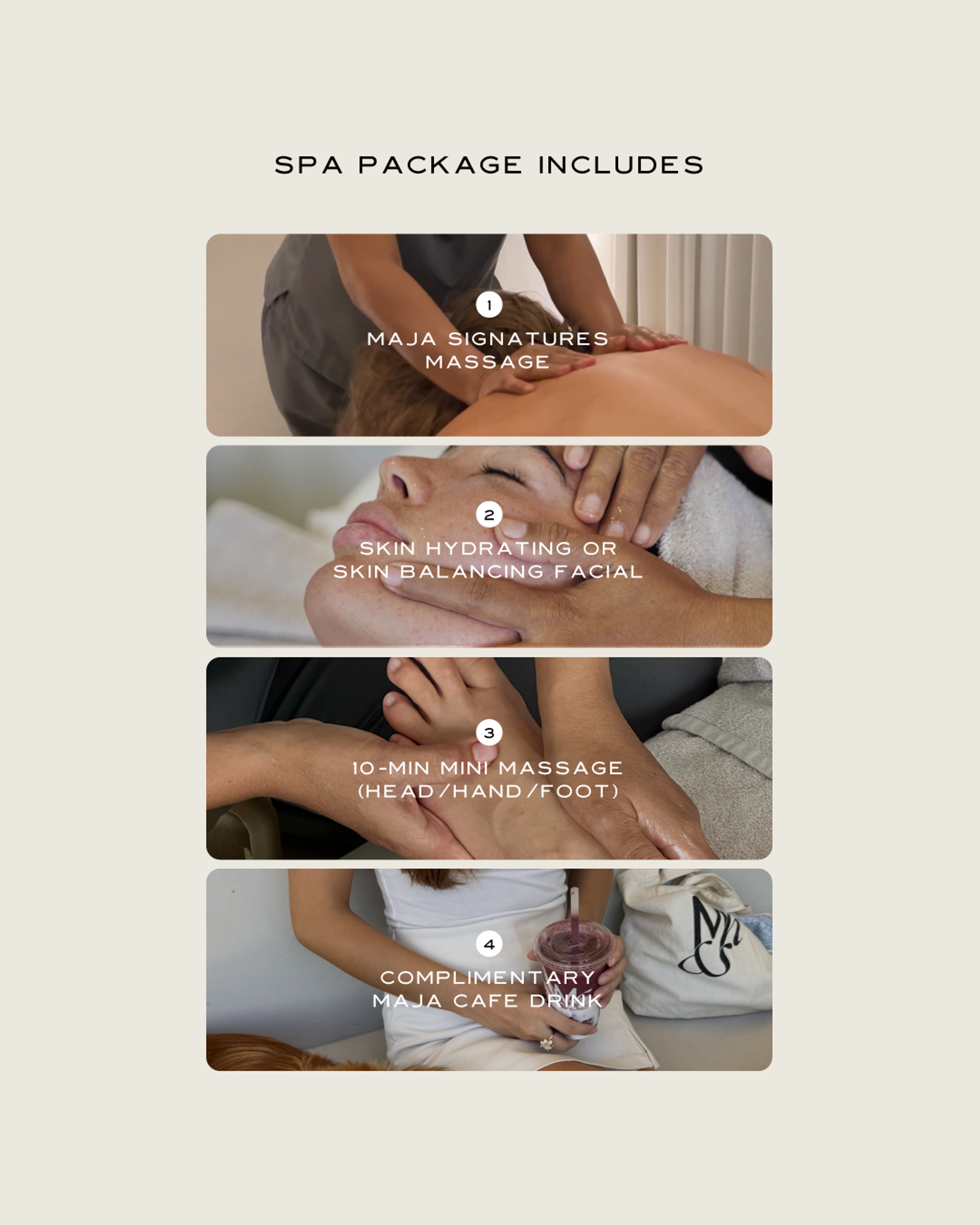 SPA PACKAGE INCLUDES

1

MAJA SIGNATURES MASSAGE

2

SKIN HYDRATING OR SKIN BALANCING FACIAL

3

10-MIN MINI MASSAGE (HEAD/HAND/FOOT)

4

COMPLIMENTARY MAJA CAFE DRINK