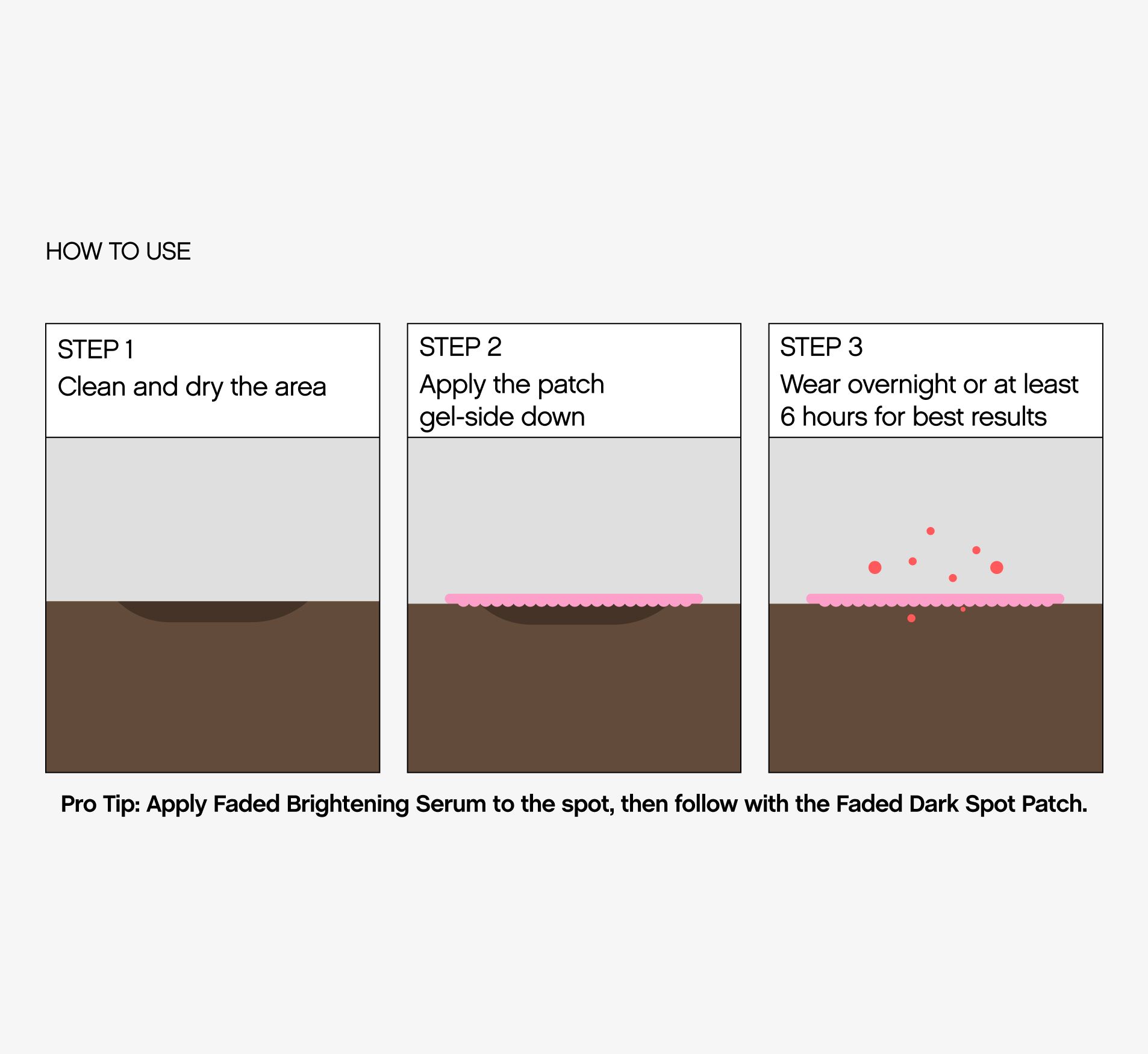 HOW TO USE

STEP 1
Clean and dry the area

STEP 2
Apply the patch gel-side down

STEP 3
Wear overnight or at least 6 hours for best results

Pro Tip: Apply Faded Brightening Serum to the spot, then follow with the Faded Dark Spot Patch.