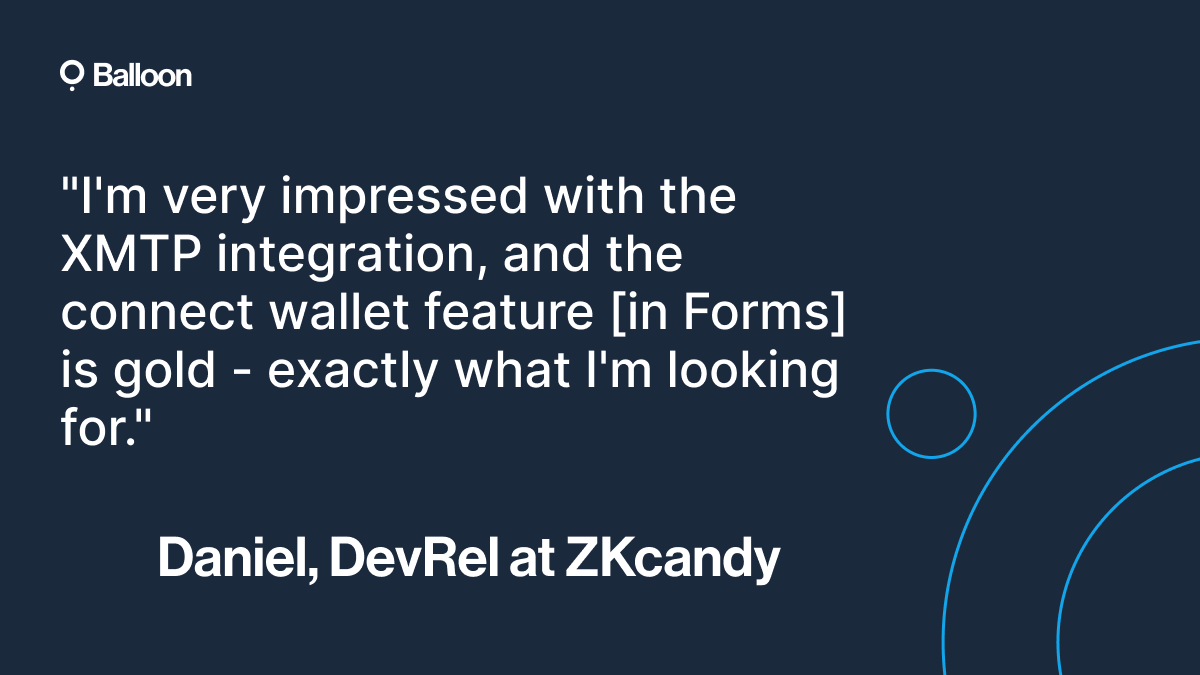 Balloon

"I'm very impressed with the XMTP integration, and the connect wallet feature [in Forms] is gold - exactly what I'm looking for."

Daniel, DevRel at ZKcandy