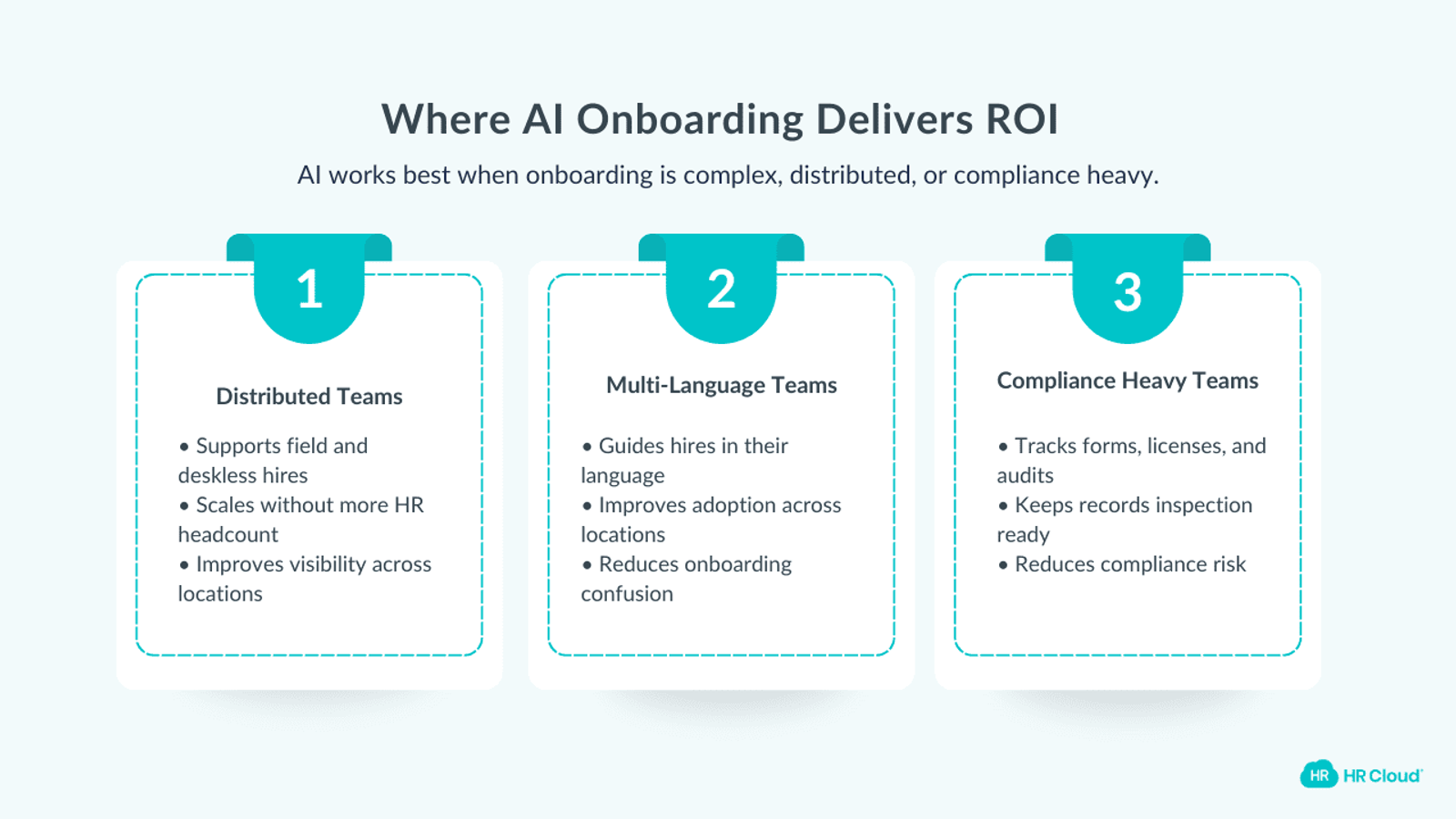 Where AI Onboarding Delivers ROI

AI works best when onboarding is complex, distributed, or compliance heavy.

1

Distributed Teams

• Supports field and deskless hires
• Scales without more HR headcount
• Improves visibility across locations

2

Multi-Language Teams

• Guides hires in their language
• Improves adoption across locations
• Reduces onboarding confusion

3

Compliance Heavy Teams

• Tracks forms, licenses, and audits
• Keeps records inspection ready
• Reduces compliance risk

HR HR Cloud