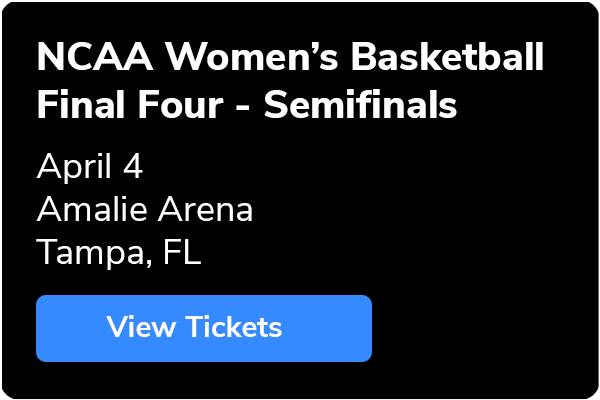 NCAA Women’s Basketball Final Four - Semifinals

April 4
Amalie Arena
Tampa, FL

View Tickets