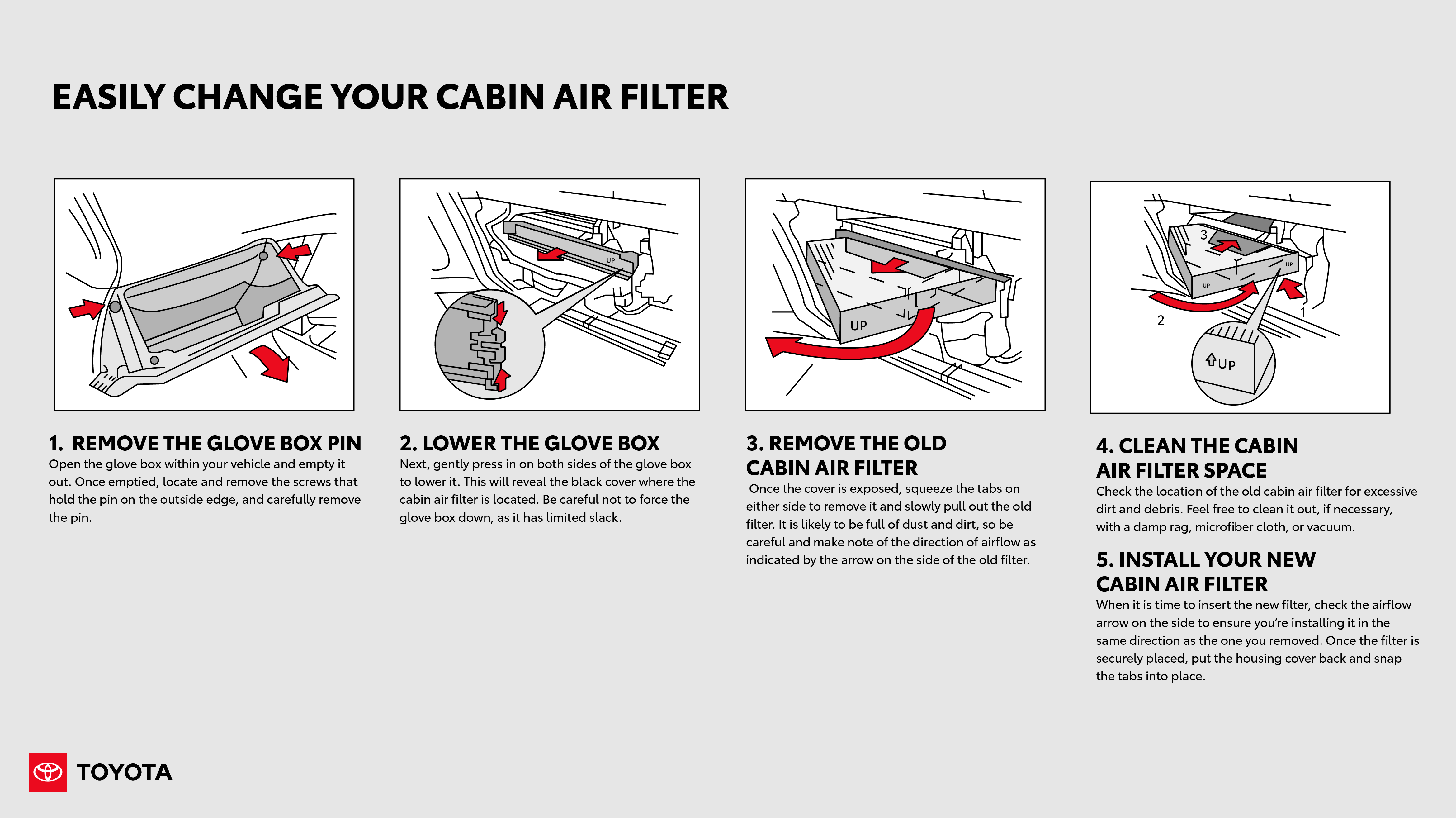 EASILY CHANGE YOUR CABIN AIR FILTER

UP

UP

3

UP

UP

2

1

UP

1. REMOVE THE GLOVE BOX PIN
Open the glove box within your vehicle and empty it out. Once emptied, locate and remove the screws that hold the pin on the outside edge, and carefully remove the pin.

2. LOWER THE GLOVE BOX
Next, gently press in on both sides of the glove box to lower it. This will reveal the black cover where the cabin air filter is located. Be careful not to force the glove box down, as it has limited slack.

3. REMOVE THE OLD CABIN AIR FILTER
Once the cover is exposed, squeeze the tabs on either side to remove it and slowly pull out the old filter. It is likely to be full of dust and dirt, so be careful and make note of the direction of airflow as indicated by the arrow on the side of the old filter.

4. CLEAN THE CABIN AIR FILTER SPACE
Check the location of the old cabin air filter for excessive dirt and debris. Feel free to clean it out, if necessary, with a damp rag, microfiber cloth, or vacuum.

5. INSTALL YOUR NEW CABIN AIR FILTER
When it is time to insert the new filter, check the airflow arrow on the side to ensure you're installing it in the same direction as the one you removed. Once the filter is securely placed, put the housing cover back and snap the tabs into place.

TOYOTA