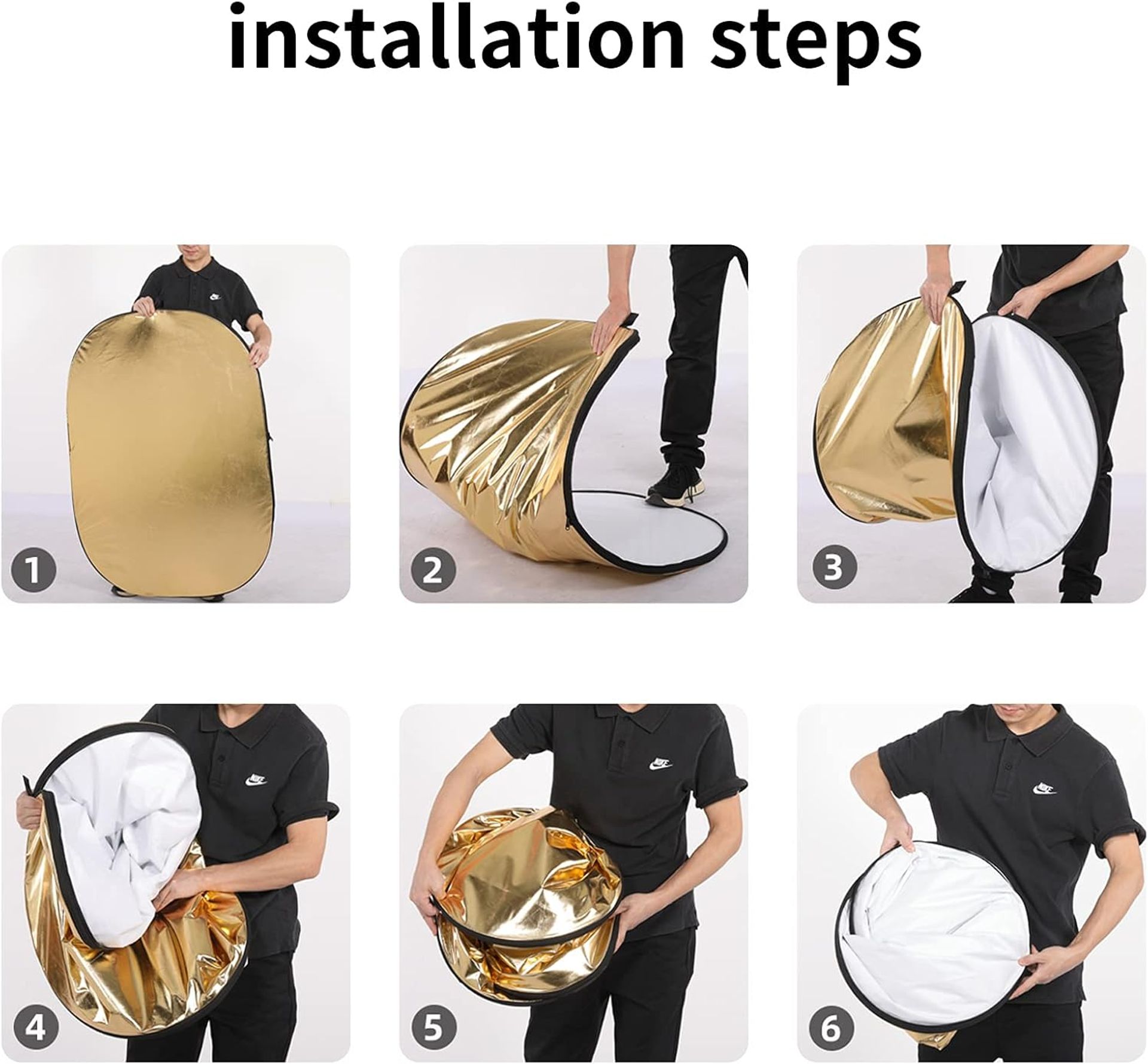 installation steps

1

2

3

4

NIKE

5

NIKE

6

NIKE