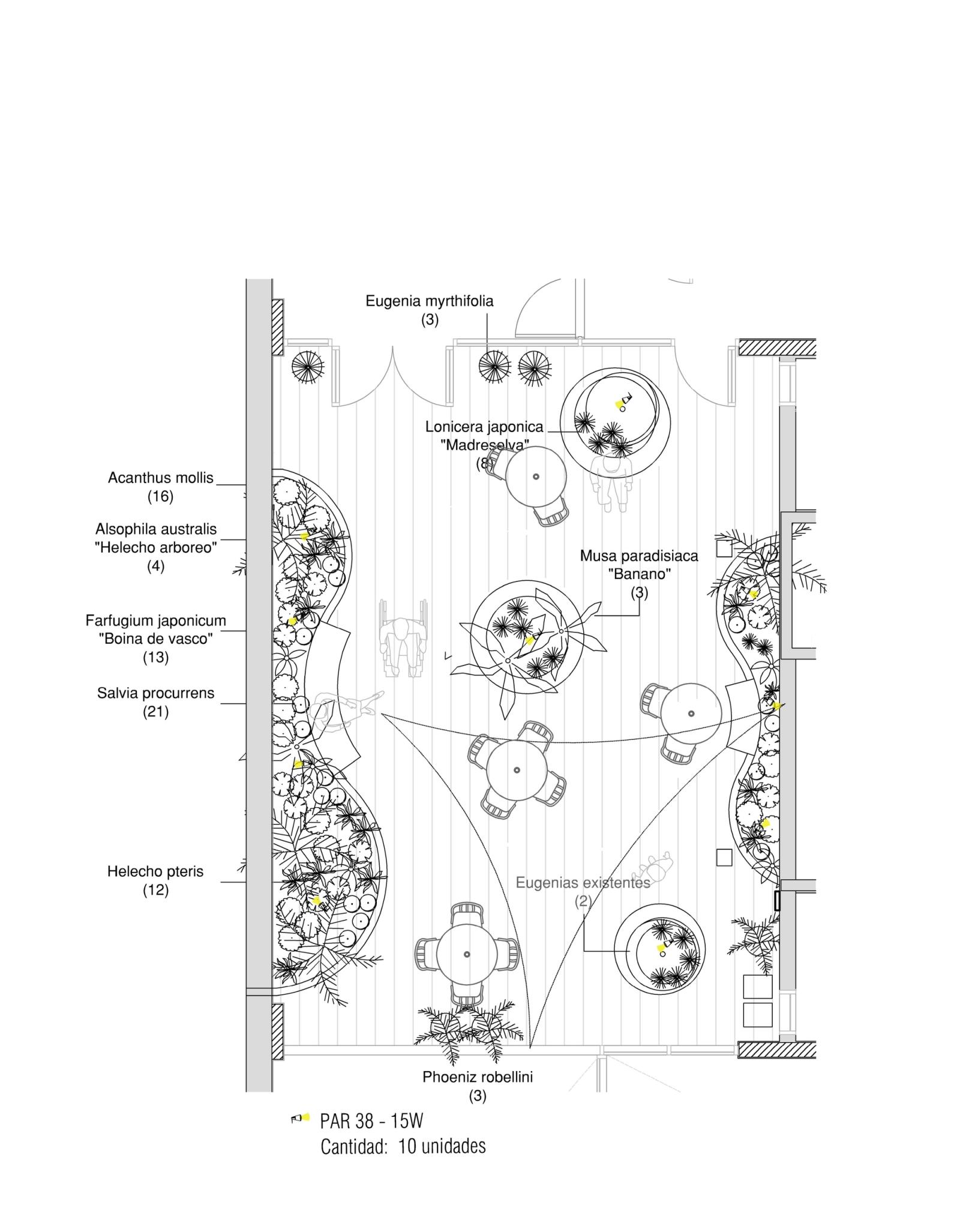 Eugenia myrthifolia
(3)

Lonicera japonica
"Madreselva"
(8)

Acanthus mollis
(16)

Alsophila australis
"Helecho arboreo"
(4)

Musa paradisiaca
"Banano"
(3)

Farfugium japonicum
"Boina de vasco"
(13)

Salvia procurrens
(21)

Helecho pteris
(12)

Eugenias existentes
(2)

Phoeniz robellini
(3)

PAR 38 - 15W
Cantidad: 10 unidades