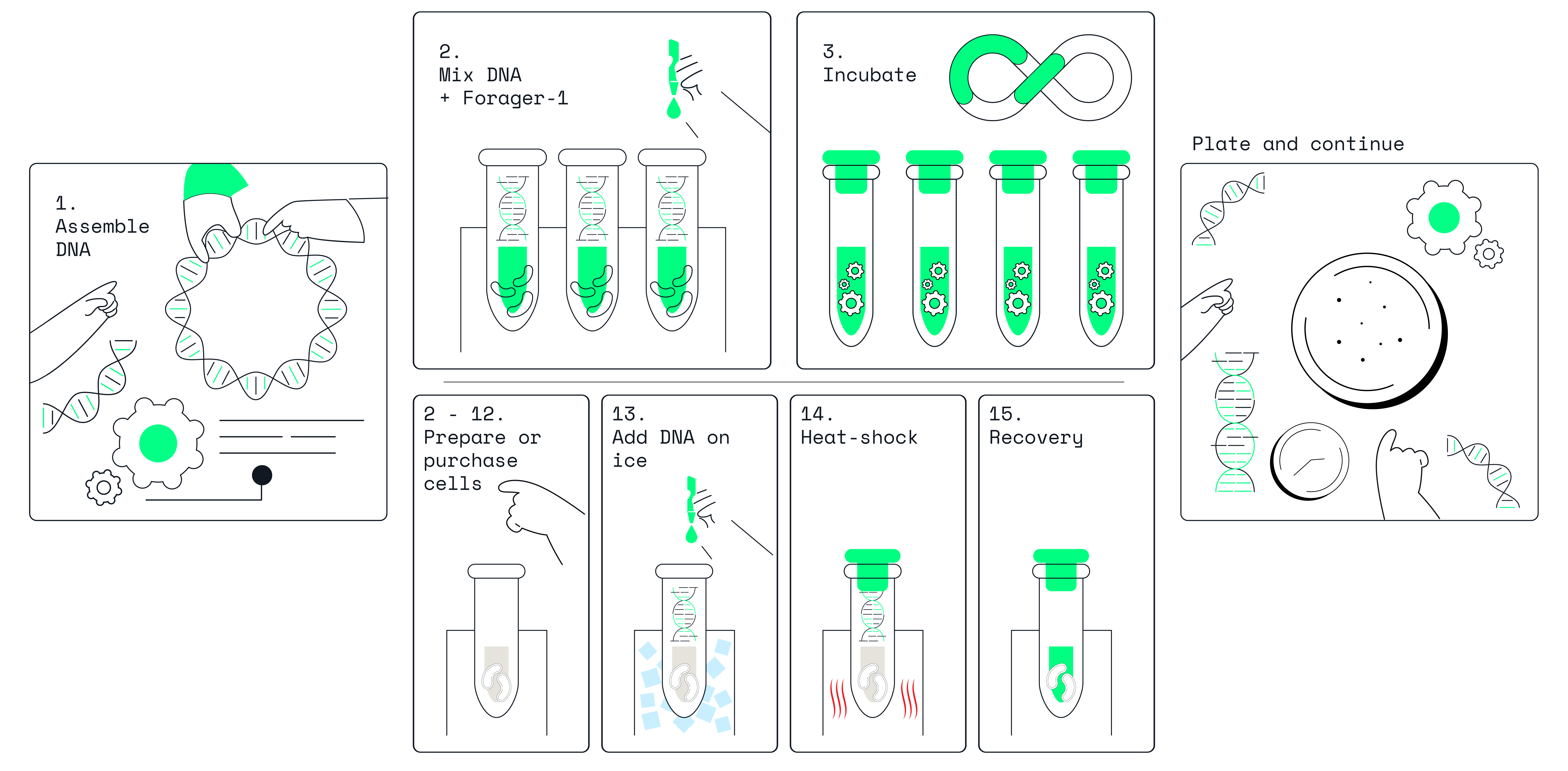 1.
Assemble
DNA

2.
Mix DNA
+ Forager-1

3.
Incubate

Plate and continue

2 - 12.
Prepare or
purchase
cells

13.
Add DNA on
ice

14.
Heat-shock

15.
Recovery