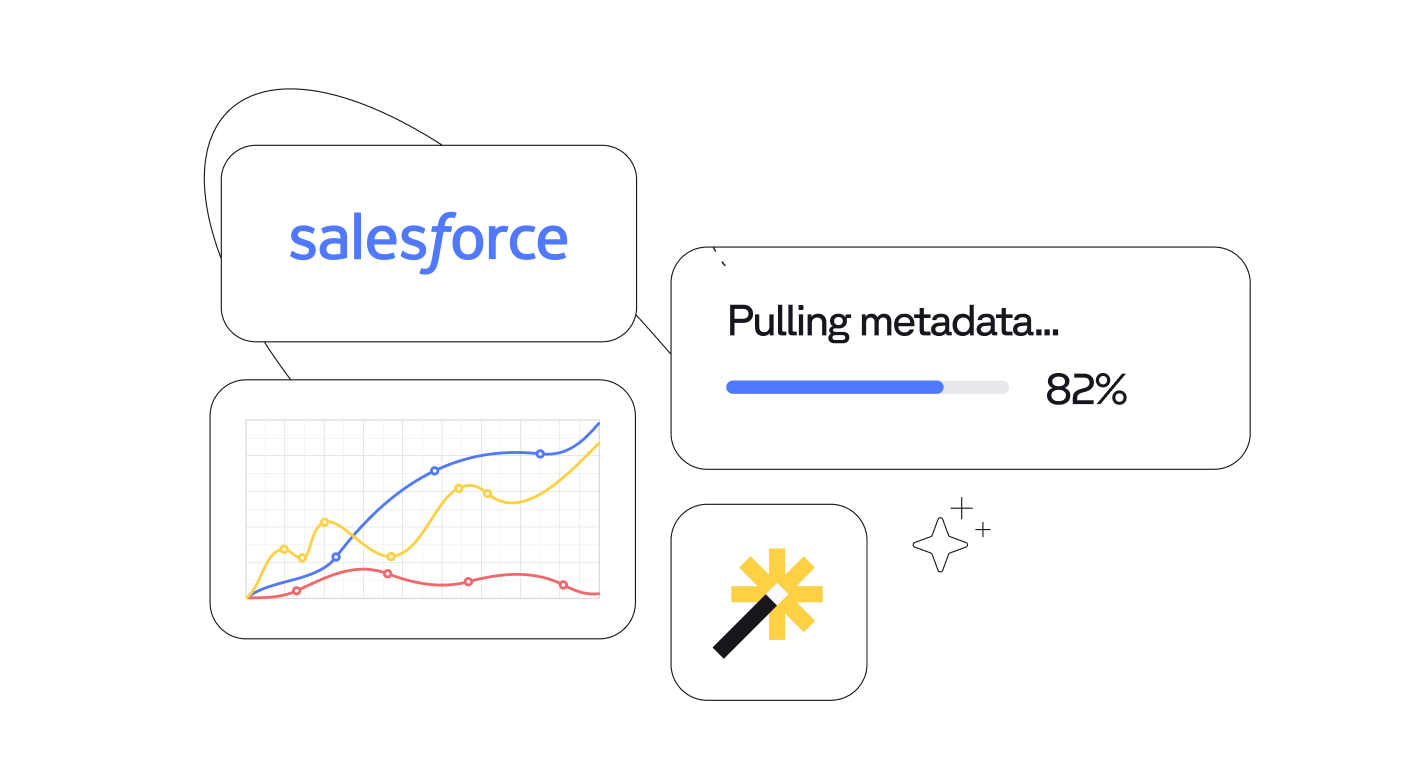 salesforce

Pulling metadata...

82%