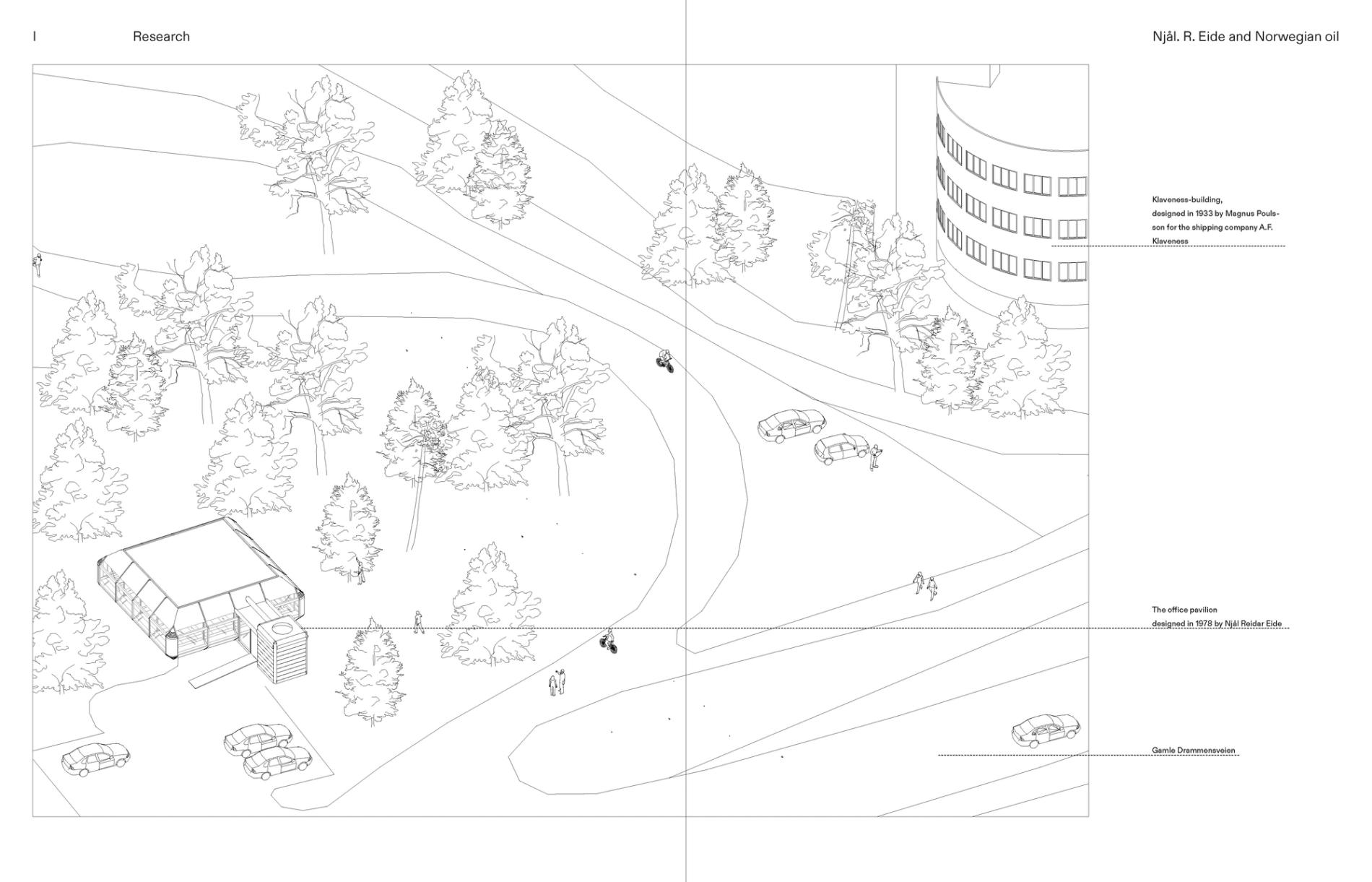 I Research

Njål. R. Eide and Norwegian oil

Klaveness-building, designed in 1933 by Magnus Poulsson for the shipping company A.F. Klaveness

The office pavilion designed in 1978 by Njål Reidar Eide

Gamle Drammensveien