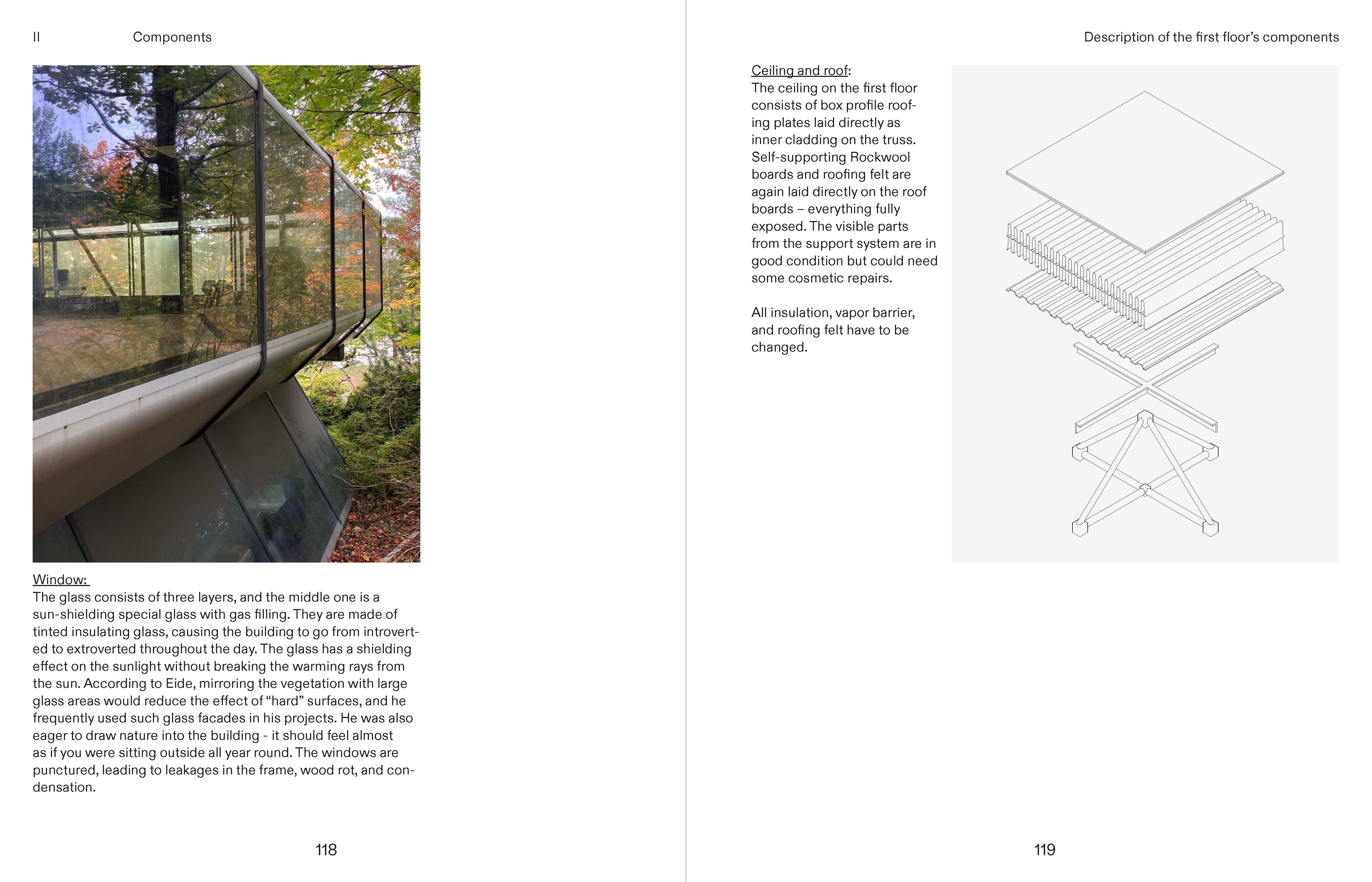 II Components

Window:
The glass consists of three layers, and the middle one is a sun-shielding special glass with gas filling. They are made of tinted insulating glass, causing the building to go from introverted to extroverted throughout the day. The glass has a shielding effect on the sunlight without breaking the warming rays from the sun. According to Eide, mirroring the vegetation with large glass areas would reduce the effect of “hard” surfaces, and he frequently used such glass facades in his projects. He was also eager to draw nature into the building - it should feel almost as if you were sitting outside all year round. The windows are punctured, leading to leakages in the frame, wood rot, and condensation.

118

Description of the first floor’s components

Ceiling and roof:
The ceiling on the first floor consists of box profile roofing plates laid directly as inner cladding on the truss. Self-supporting Rockwool boards and roofing felt are again laid directly on the roof boards – everything fully exposed. The visible parts from the support system are in good condition but could need some cosmetic repairs.

All insulation, vapor barrier, and roofing felt have to be changed.

119