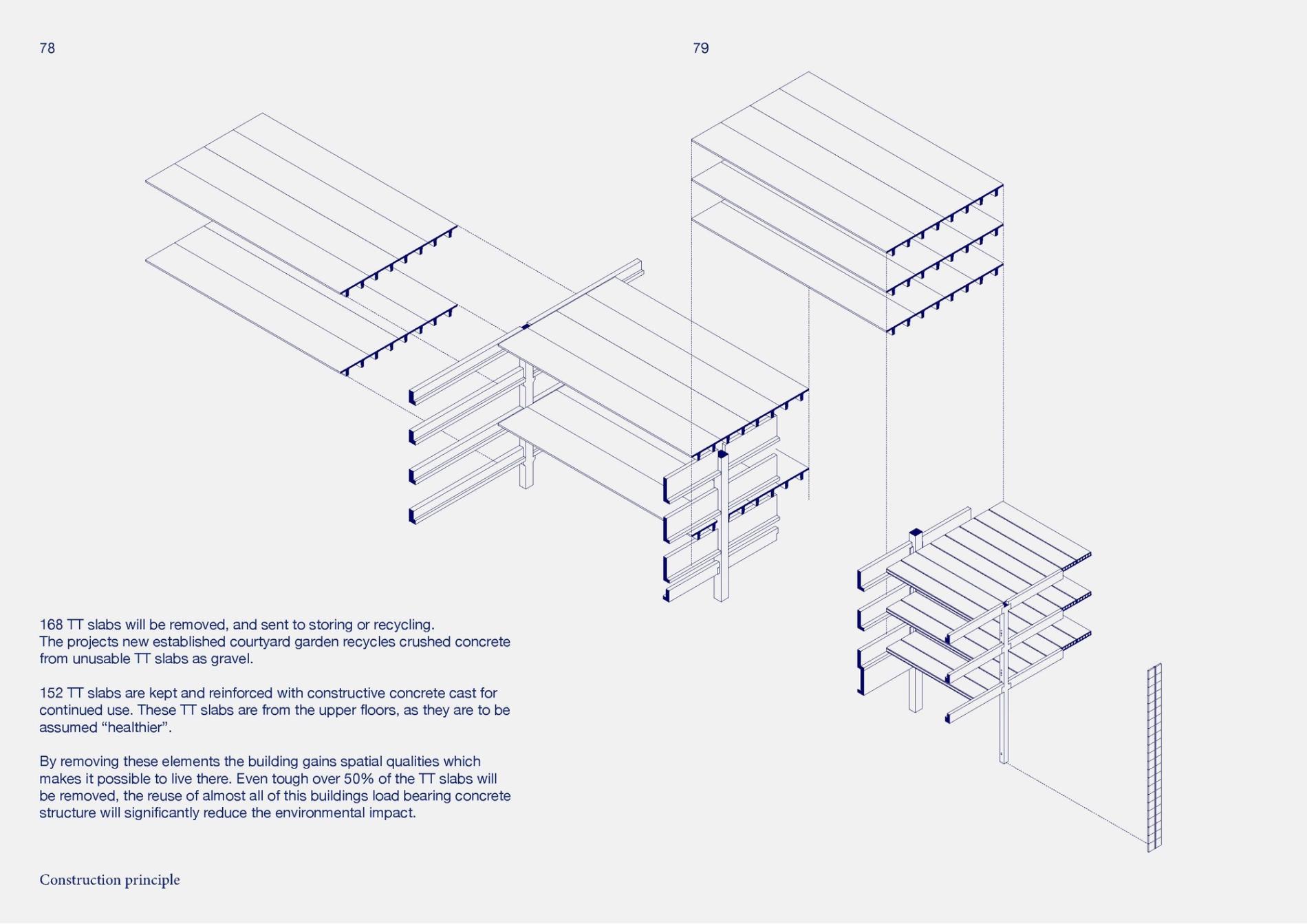 78

79

168 TT slabs will be removed, and sent to storing or recycling.
The projects new established courtyard garden recycles crushed concrete from unusable TT slabs as gravel.

152 TT slabs are kept and reinforced with constructive concrete cast for continued use. These TT slabs are from the upper floors, as they are to be assumed “healthier”.

By removing these elements the building gains spatial qualities which makes it possible to live there. Even tough over 50% of the TT slabs will be removed, the reuse of almost all of this buildings load bearing concrete structure will significantly reduce the environmental impact.

Construction principle