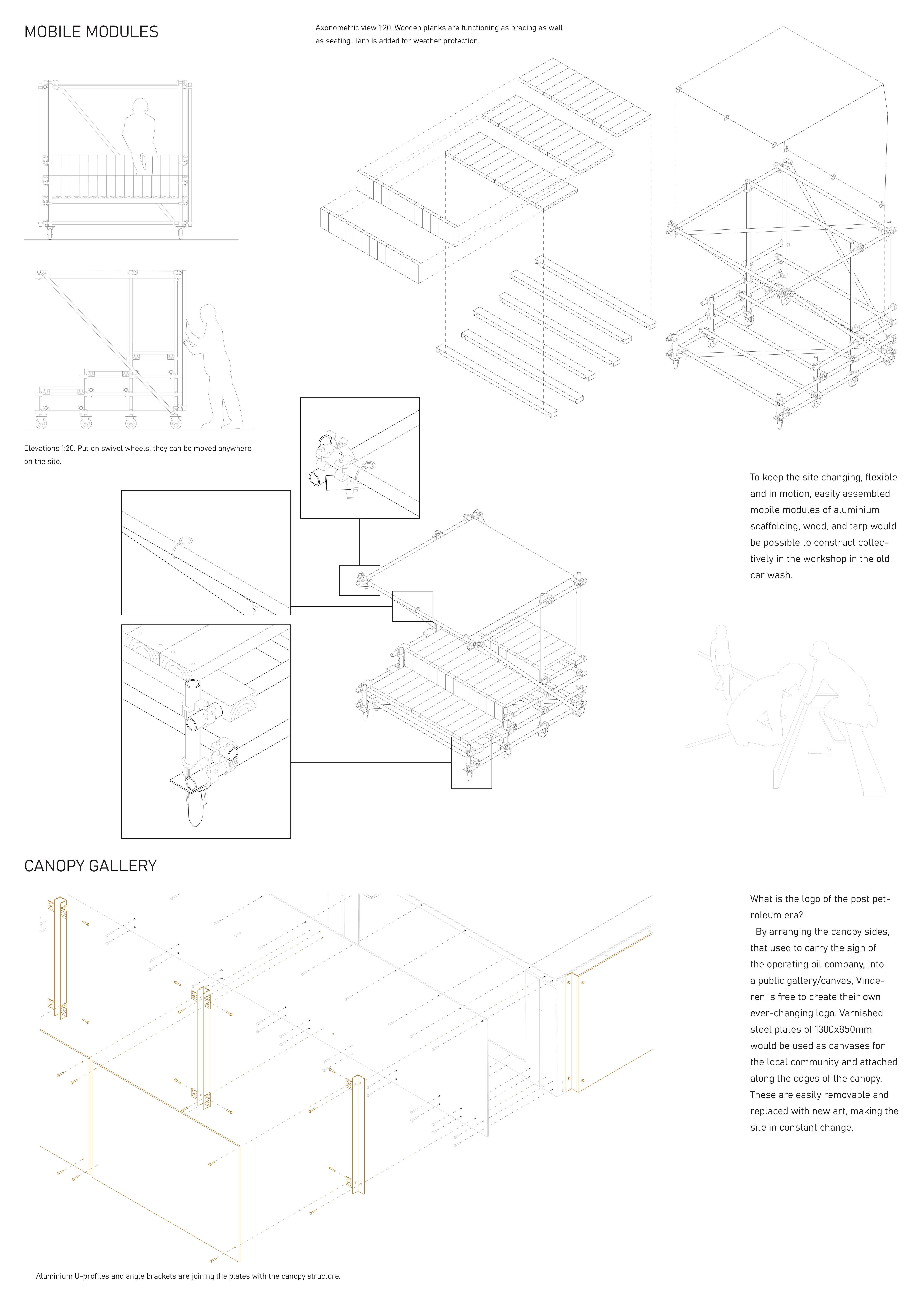 MOBILE MODULES

Axonometric view 1:20. Wooden planks are functioning as bracing as well as seating. Tarp is added for weather protection.

Elevations 1:20. Put on swivel wheels, they can be moved anywhere on the site.

To keep the site changing, flexible and in motion, easily assembled mobile modules of aluminium scaffolding, wood, and tarp would be possible to construct collectively in the workshop in the old car wash.

CANOPY GALLERY

What is the logo of the post petroleum era?
By arranging the canopy sides, that used to carry the sign of the operating oil company, into a public gallery/canvas, Vinderen is free to create their own ever-changing logo. Varnished steel plates of 1300x850mm would be used as canvases for the local community and attached along the edges of the canopy. These are easily removable and replaced with new art, making the site in constant change.

Aluminium U-profiles and angle brackets are joining the plates with the canopy structure.