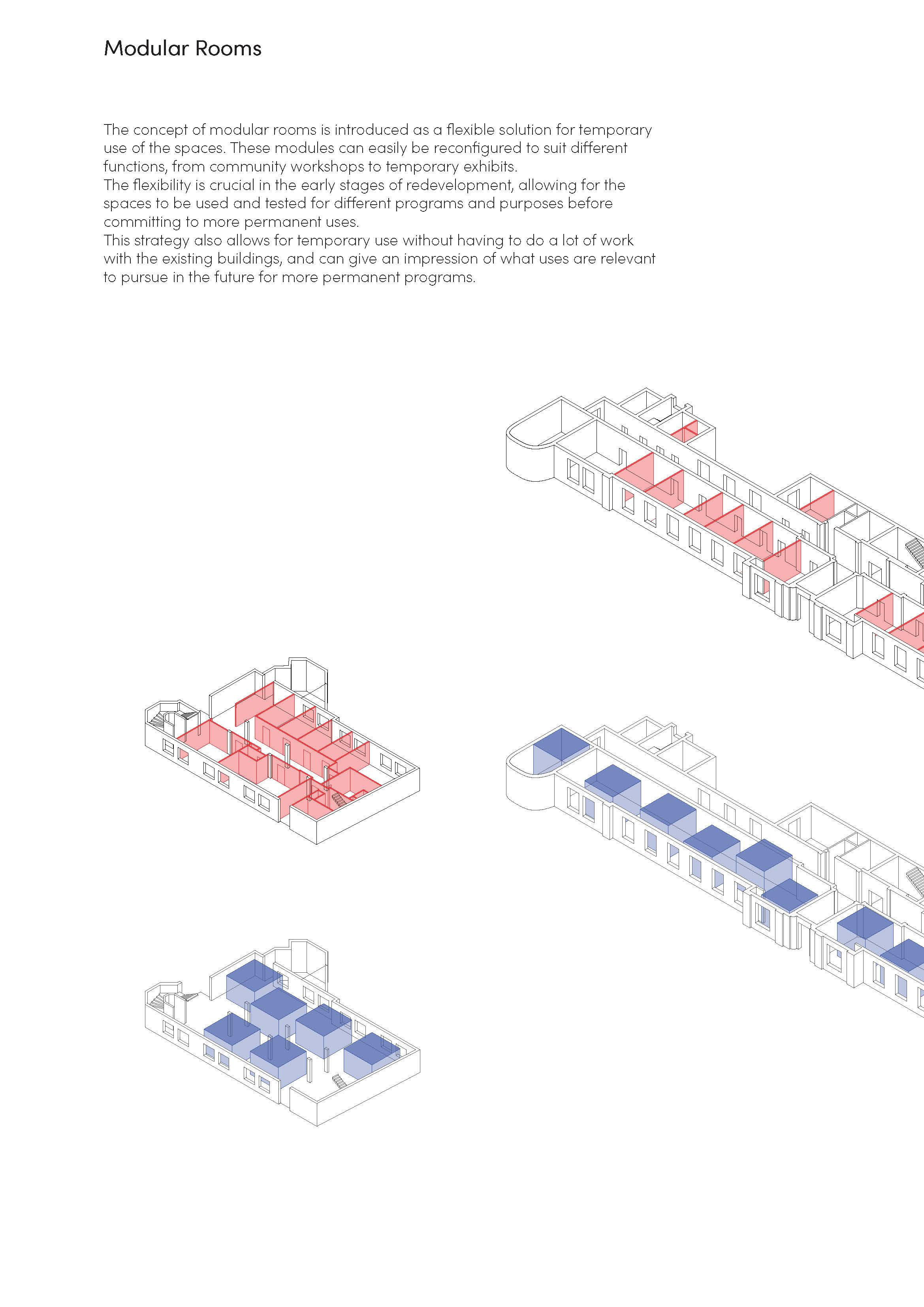 Modular Rooms

The concept of modular rooms is introduced as a flexible solution for temporary use of the spaces. These modules can easily be reconfigured to suit different functions, from community workshops to temporary exhibits.
The flexibility is crucial in the early stages of redevelopment, allowing for the spaces to be used and tested for different programs and purposes before committing to more permanent uses.
This strategy also allows for temporary use without having to do a lot of work with the existing buildings, and can give an impression of what uses are relevant to pursue in the future for more permanent programs.