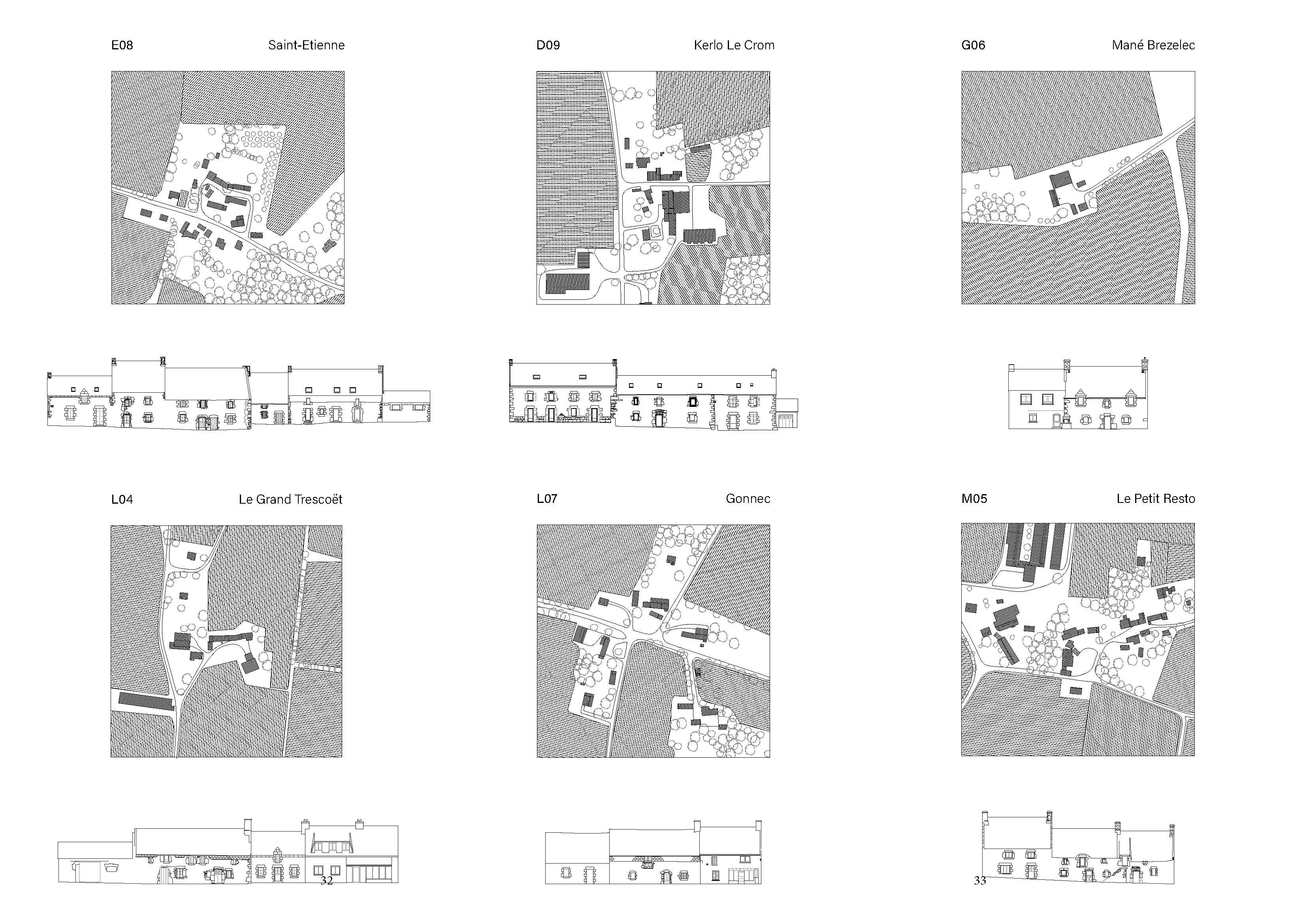 E08 Saint-Etienne

D09 Kerlo Le Crom

G06 Mané Brezelec

L04 Le Grand Trescoët

L07 Gonnec

M05 Le Petit Resto

32

33