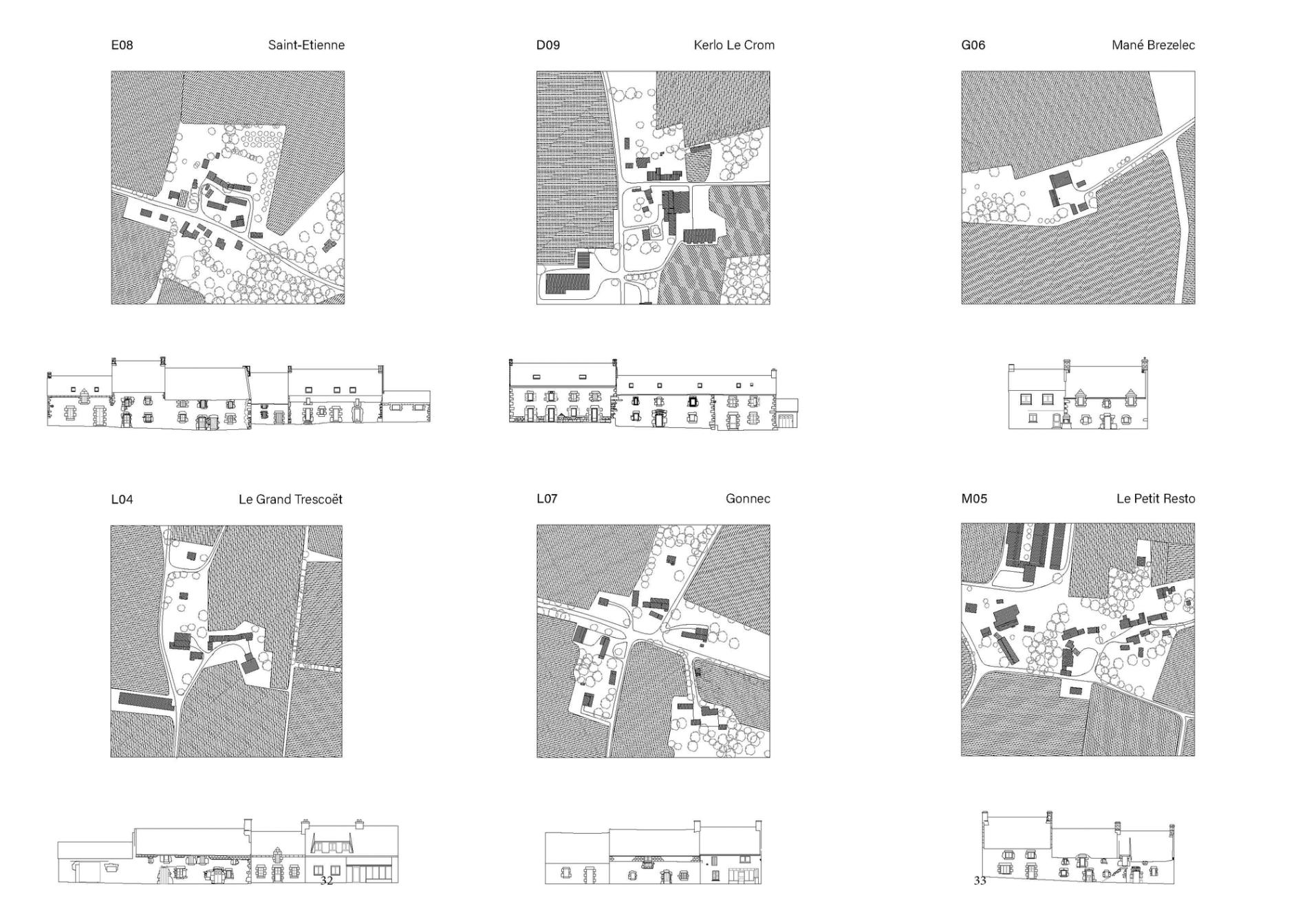 E08 Saint-Etienne

D09 Kerlo Le Crom

G06 Mané Brezelec

L04 Le Grand Trescoët

L07 Gonnec

M05 Le Petit Resto

32

33