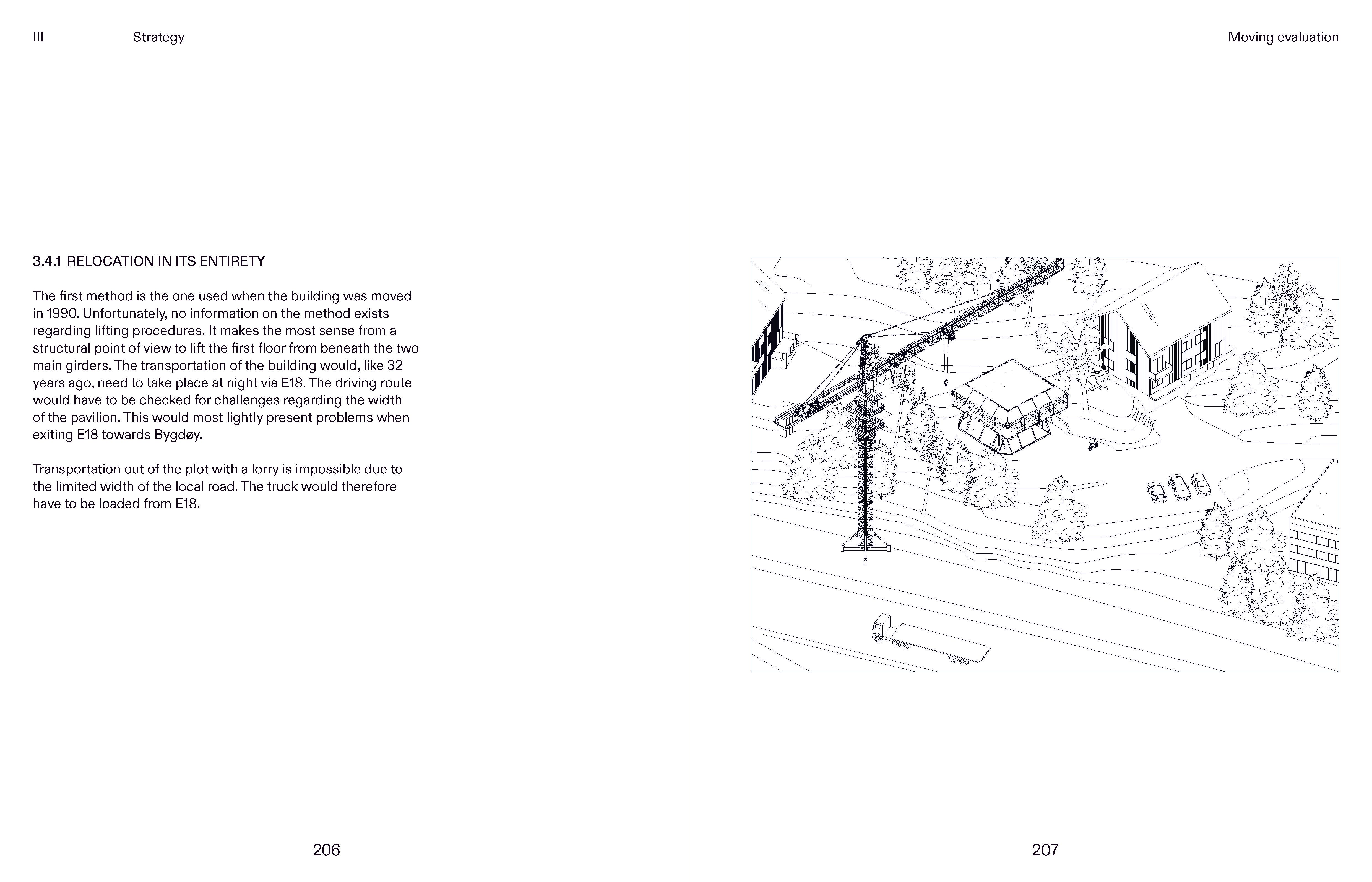 III Strategy

3.4.1 RELOCATION IN ITS ENTIRETY

The first method is the one used when the building was moved in 1990. Unfortunately, no information on the method exists regarding lifting procedures. It makes the most sense from a structural point of view to lift the first floor from beneath the two main girders. The transportation of the building would, like 32 years ago, need to take place at night via E18. The driving route would have to be checked for challenges regarding the width of the pavilion. This would most lightly present problems when exiting E18 towards Bygdøy.

Transportation out of the plot with a lorry is impossible due to the limited width of the local road. The truck would therefore have to be loaded from E18.

206

Moving evaluation

207