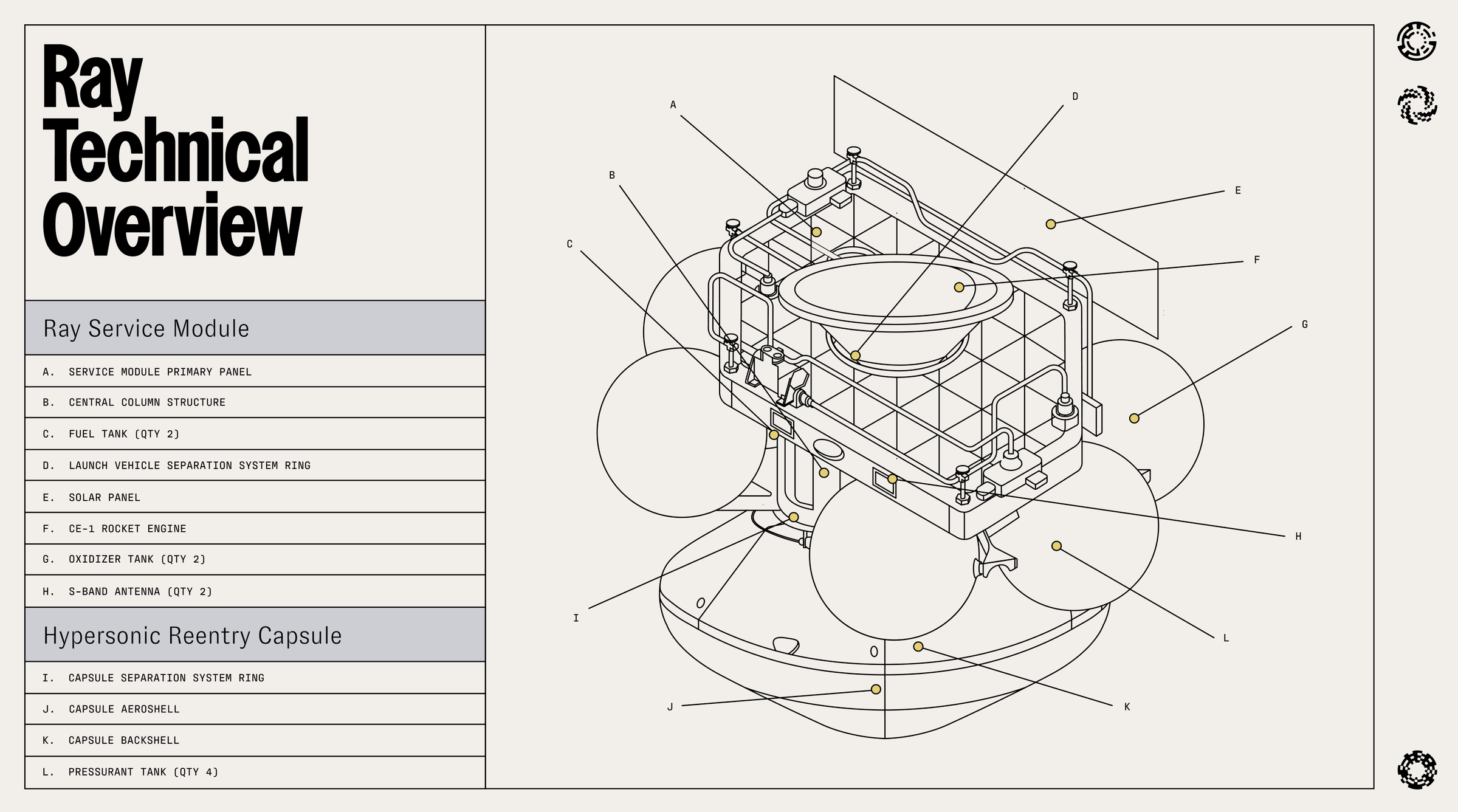 Ray Technical Overview

Ray Service Module

A. SERVICE MODULE PRIMARY PANEL

B. CENTRAL COLUMN STRUCTURE

C. FUEL TANK (QTY 2)

D. LAUNCH VEHICLE SEPARATION SYSTEM RING

E. SOLAR PANEL

F. CE-1 ROCKET ENGINE

G. OXIDIZER TANK (QTY 2)

H. S-BAND ANTENNA (QTY 2)

Hypersonic Reentry Capsule

I. CAPSULE SEPARATION SYSTEM RING

J. CAPSULE AEROSHELL

K. CAPSULE BACKSHELL

L. PRESSURANT TANK (QTY 4)

A

D

B

E

C

F

G

H

I

L

J

K