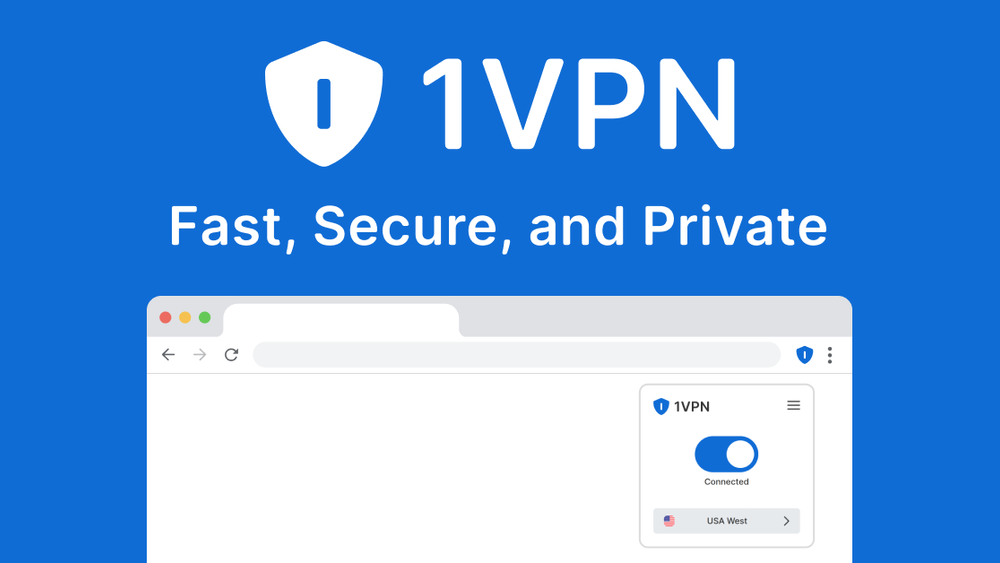 1VPN

Fast, Secure, and Private

1VPN

Connected

USA West